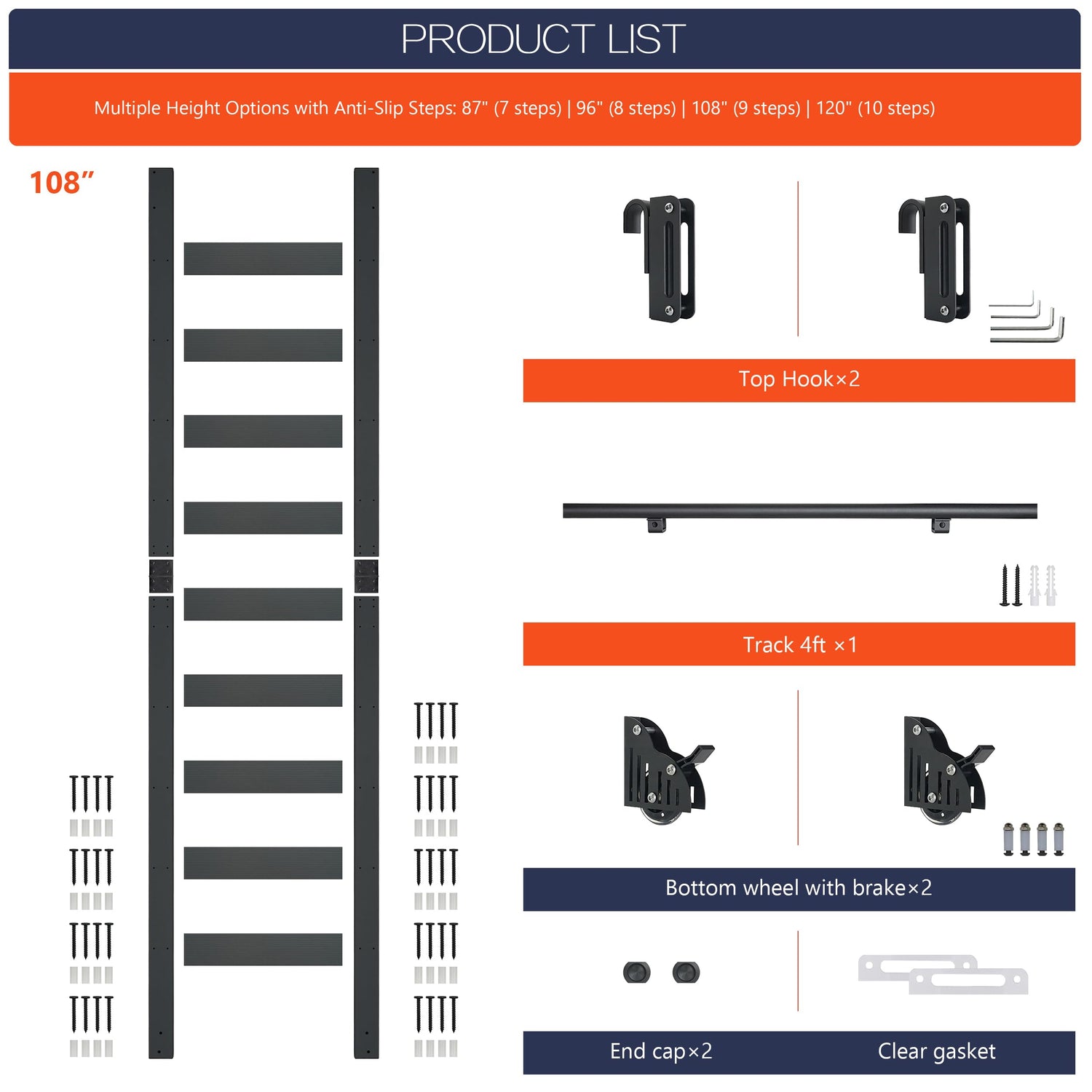 PRODUCT LIST

Multiple Height Options with Anti-Slip Steps: 87" (7 steps) | 96" (8 steps) | 108" (9 steps) | 120" (10 steps)

108”

Top Hook×2

Track 4ft ×1

Bottom wheel with brake×2

End cap×2

Clear gasket