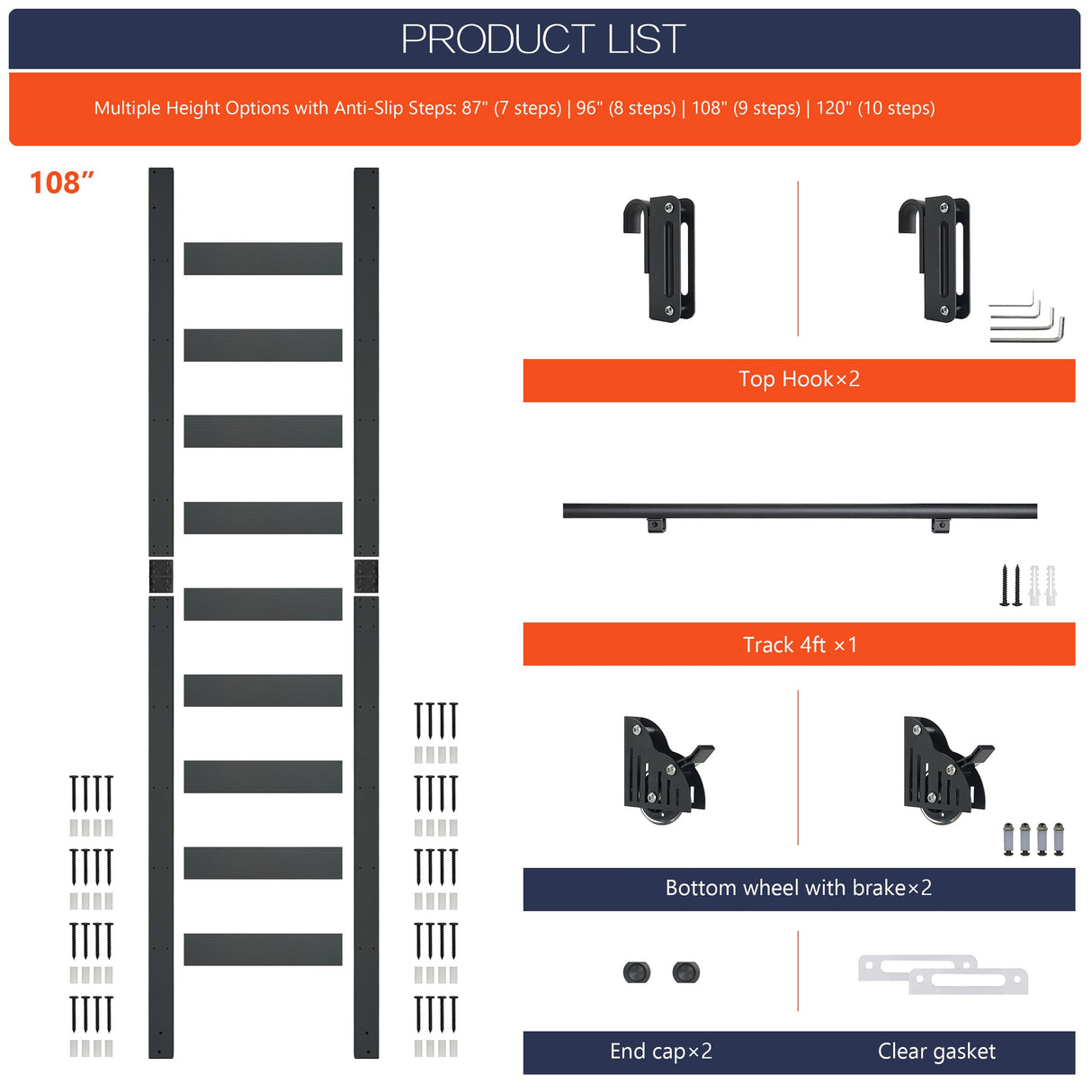 PRODUCT LIST

Multiple Height Options with Anti-Slip Steps: 87" (7 steps) | 96" (8 steps) | 108" (9 steps) | 120" (10 steps)

108”

Top Hook×2

Track 4ft ×1

Bottom wheel with brake×2

End cap×2

Clear gasket