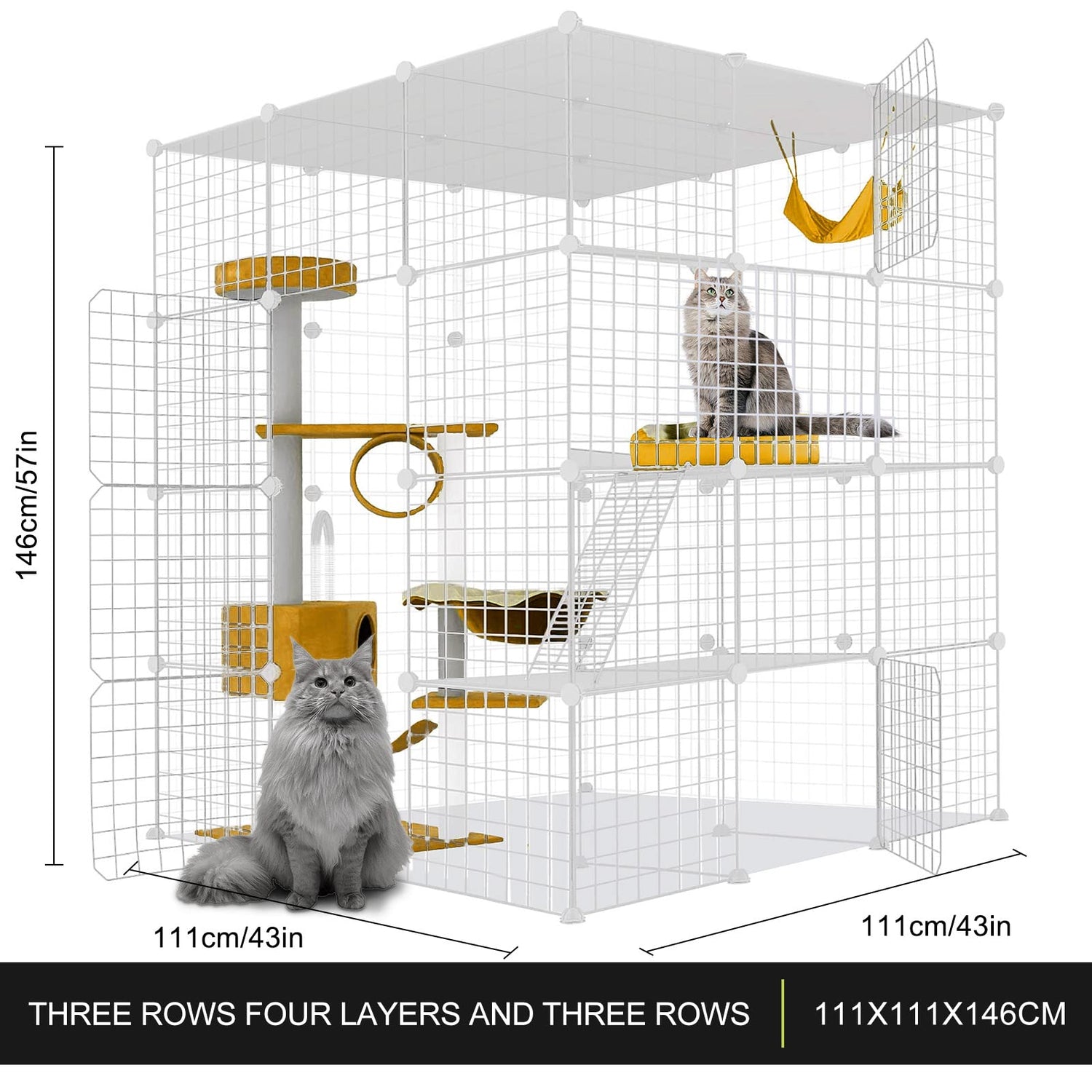 146cm/57in

111cm/43in

111cm/43in

THREE ROWS FOUR LAYERS AND THREE ROWS

111X111X146CM