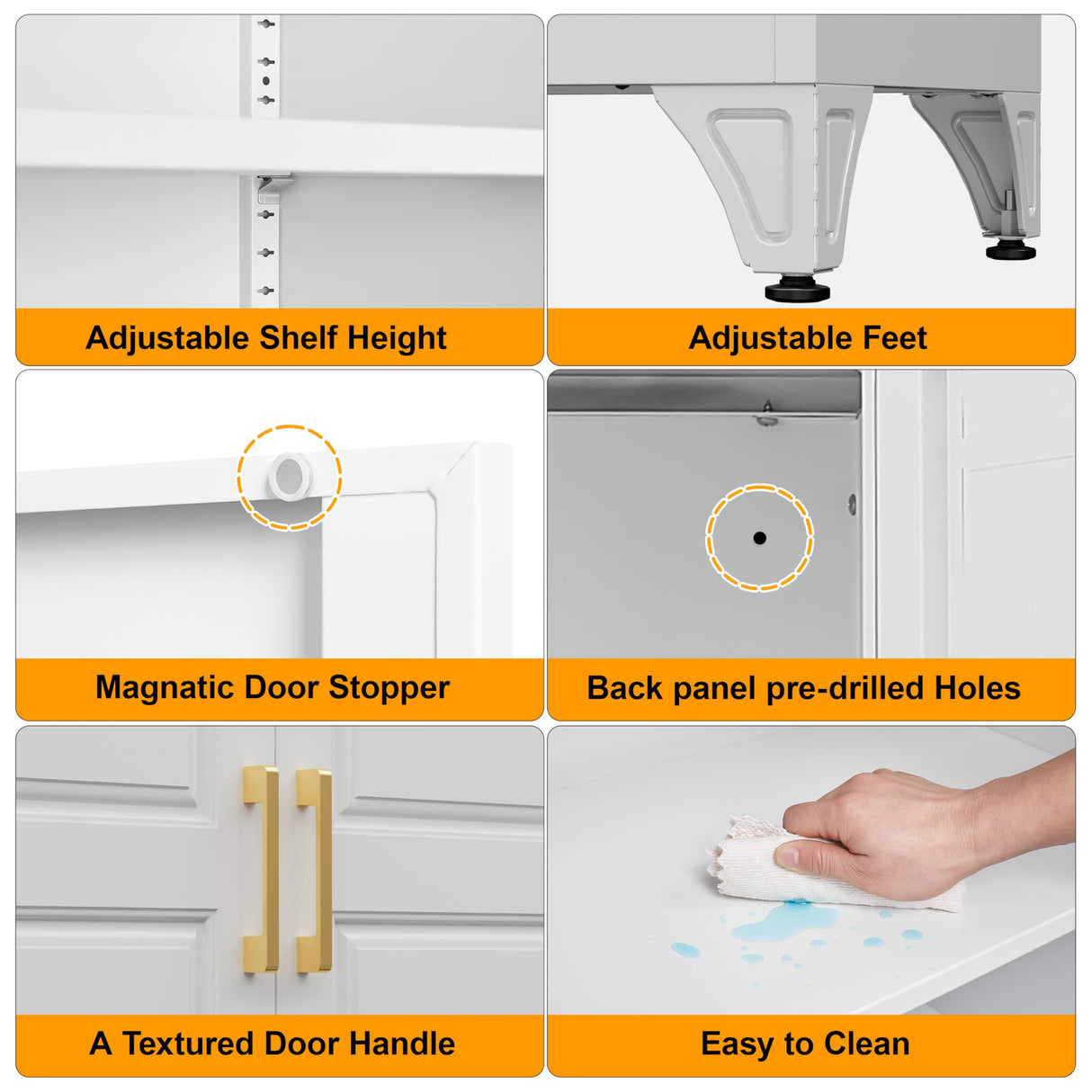 Adjustable Shelf Height

Adjustable Feet

Magnatic Door Stopper

Back panel pre-drilled Holes

A Textured Door Handle

Easy to Clean