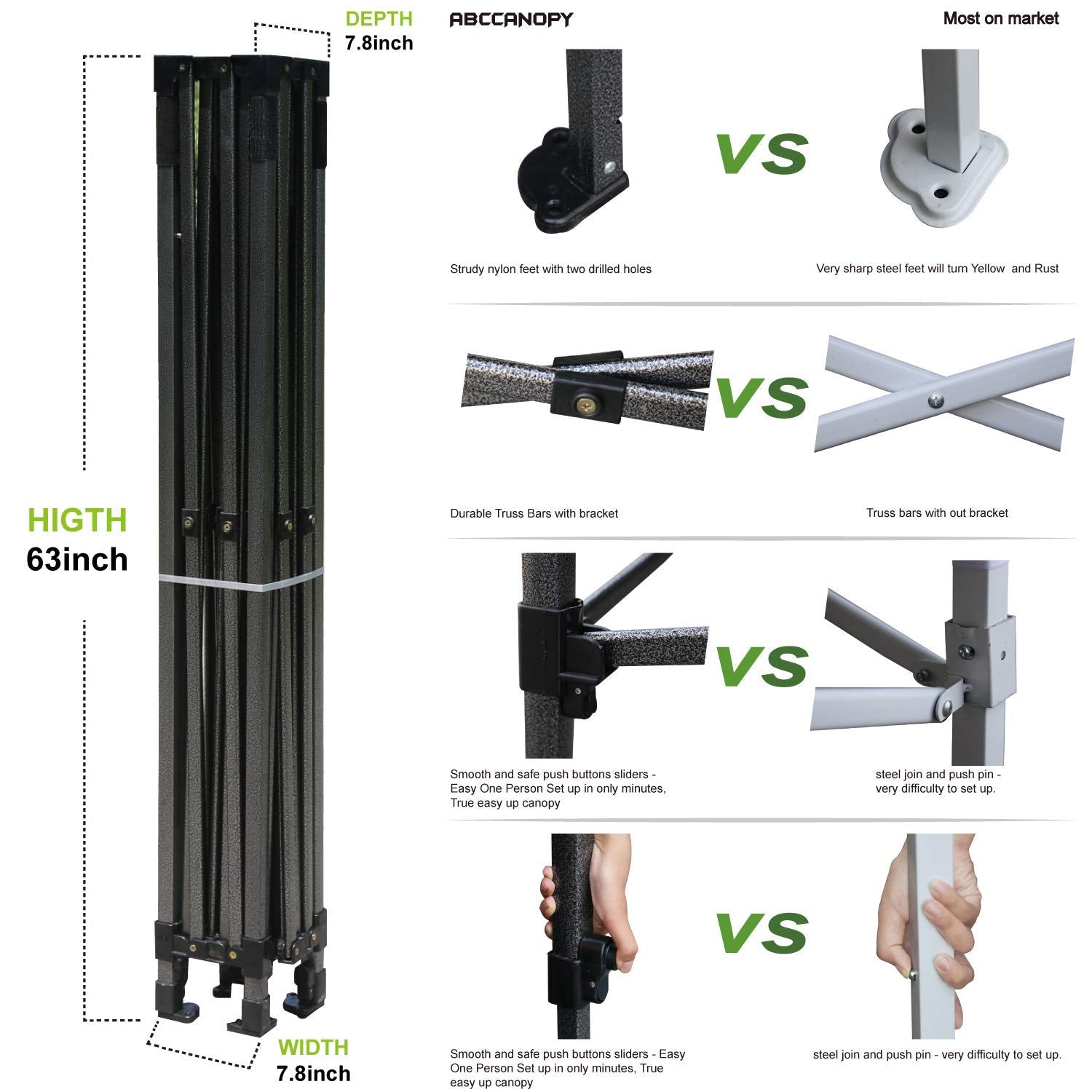 DEPTH
7.8inch

HIGTH
63inch

WIDTH
7.8inch

ABCCANOPY

Most on market

VS

Strudy nylon feet with two drilled holes

Very sharp steel feet will turn Yellow and Rust

VS

Durable Truss Bars with bracket

Truss bars with out bracket

VS

Smooth and safe push buttons sliders - Easy One Person Set up in only minutes, True easy up canopy

steel join and push pin - very difficulty to set up.

VS

Smooth and safe push buttons sliders - Easy One Person Set up in only minutes, True easy up canopy

steel join and push pin - very difficulty to set up.