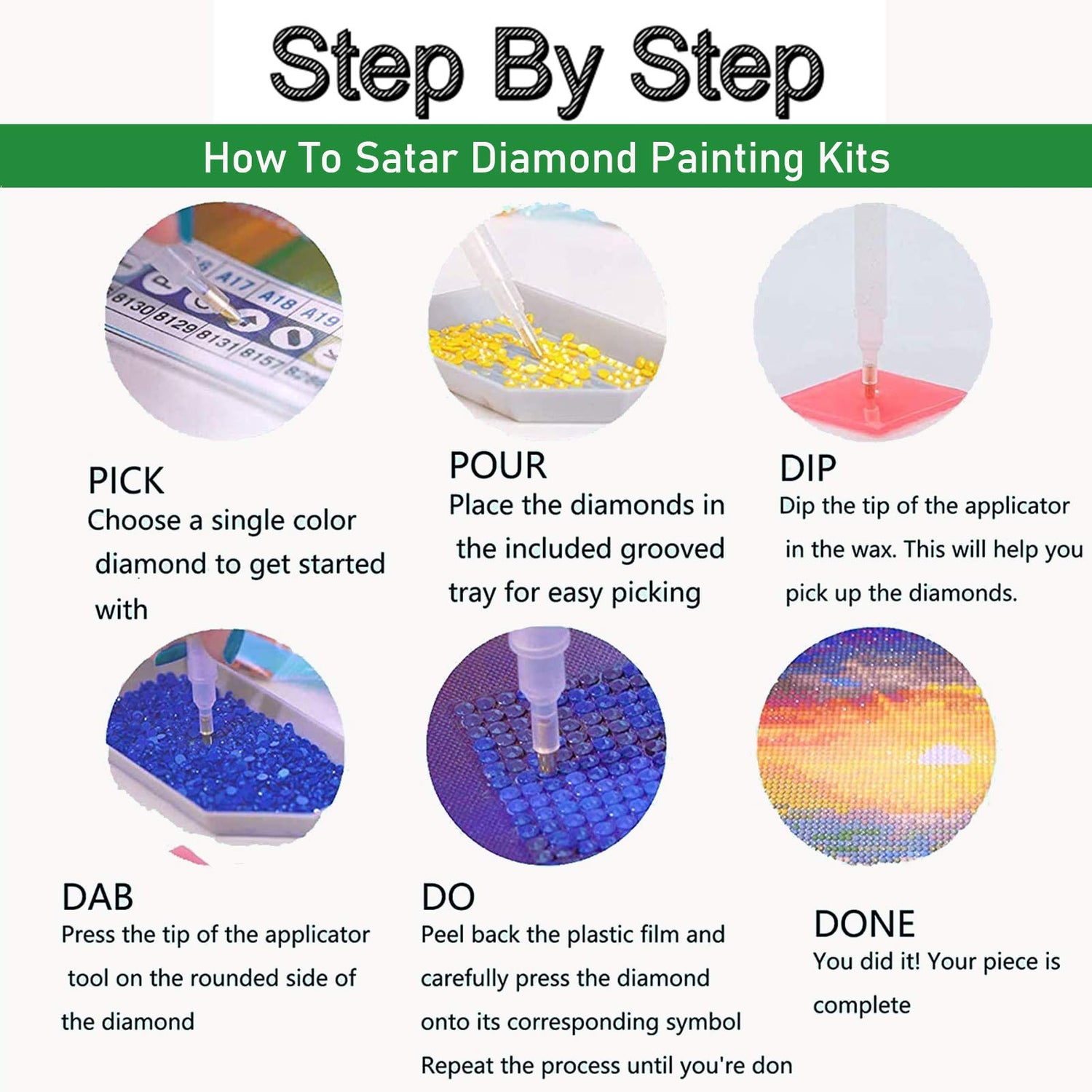 Step By Step

How To Satar Diamond Painting Kits

A17 A18 A19
8130 8129 8131 8157

PICK
Choose a single color diamond to get started with

POUR
Place the diamonds in the included grooved tray for easy picking

DIP
Dip the tip of the applicator in the wax. This will help you pick up the diamonds.

DAB
Press the tip of the applicator tool on the rounded side of the diamond

DO
Peel back the plastic film and carefully press the diamond onto its corresponding symbol Repeat the process until you're don

DONE
You did it! Your piece is complete