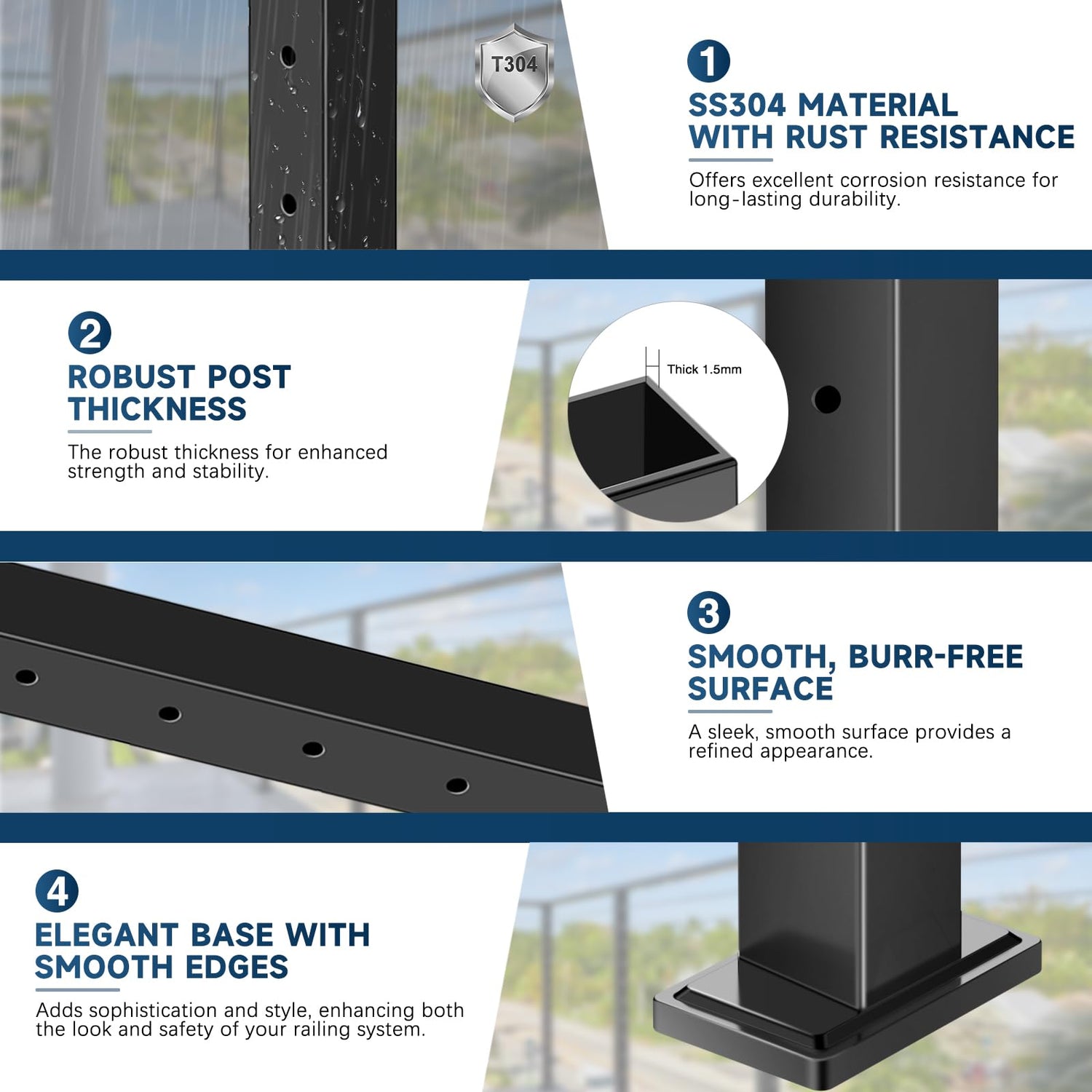 T304

1
SS304 MATERIAL WITH RUST RESISTANCE
Offers excellent corrosion resistance for long-lasting durability.

2
ROBUST POST THICKNESS
The robust thickness for enhanced strength and stability.

Thick 1.5mm

3
SMOOTH, BURR-FREE SURFACE
A sleek, smooth surface provides a refined appearance.

4
ELEGANT BASE WITH SMOOTH EDGES
Adds sophistication and style, enhancing both the look and safety of your railing system.