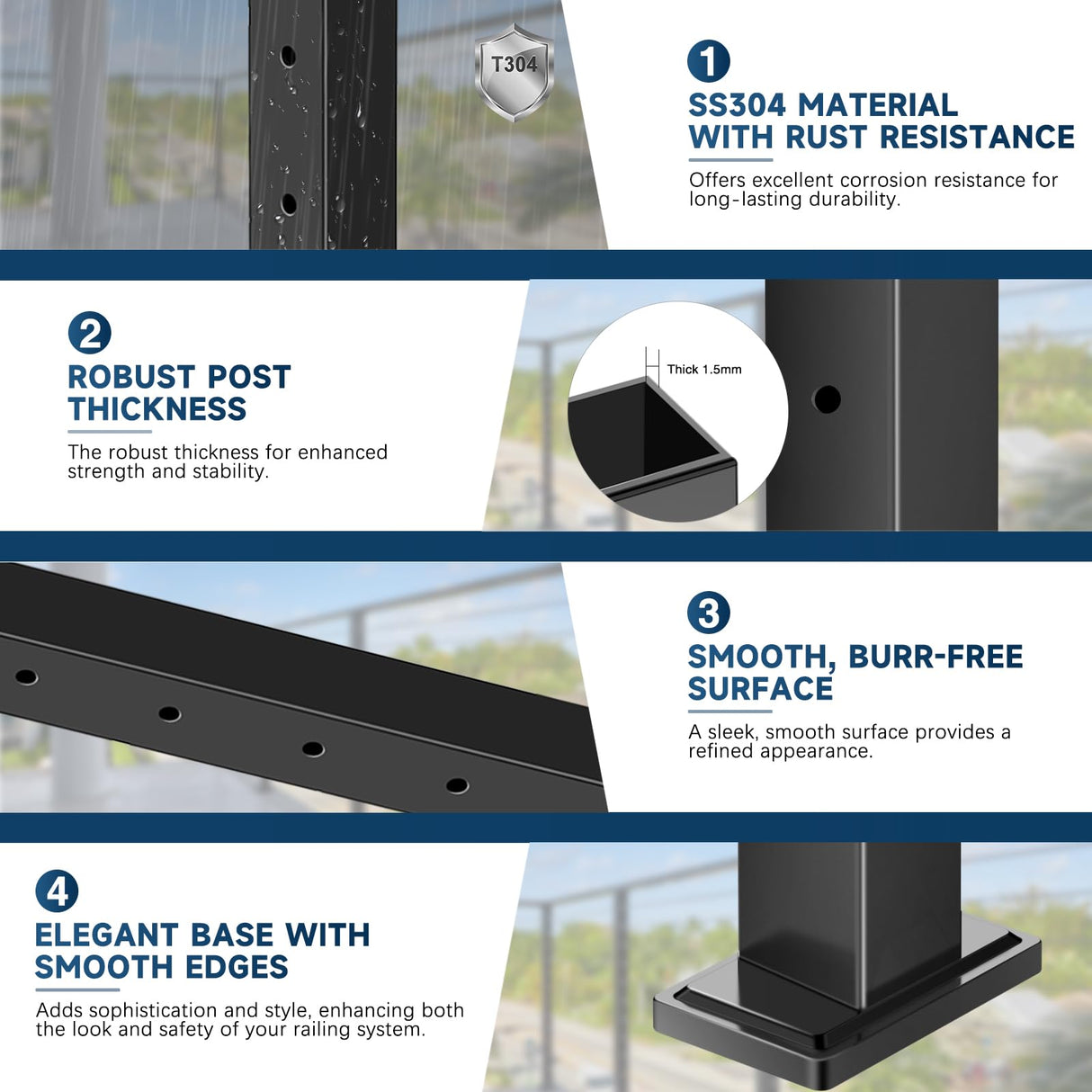 T304

1
SS304 MATERIAL WITH RUST RESISTANCE
Offers excellent corrosion resistance for long-lasting durability.

2
ROBUST POST THICKNESS
The robust thickness for enhanced strength and stability.

Thick 1.5mm

3
SMOOTH, BURR-FREE SURFACE
A sleek, smooth surface provides a refined appearance.

4
ELEGANT BASE WITH SMOOTH EDGES
Adds sophistication and style, enhancing both the look and safety of your railing system.