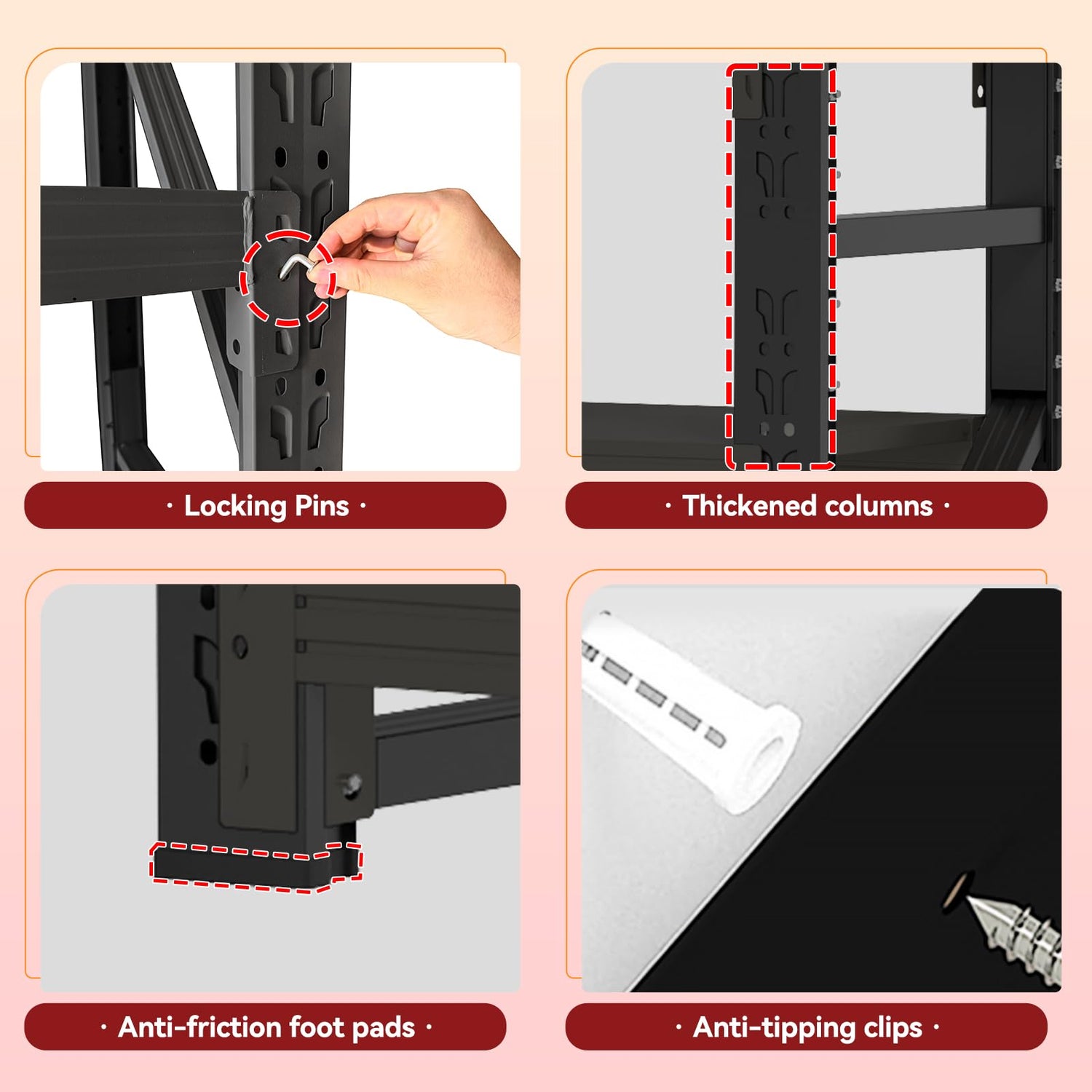 · Locking Pins ·

· Thickened columns ·

· Anti-friction foot pads ·

· Anti-tipping clips ·