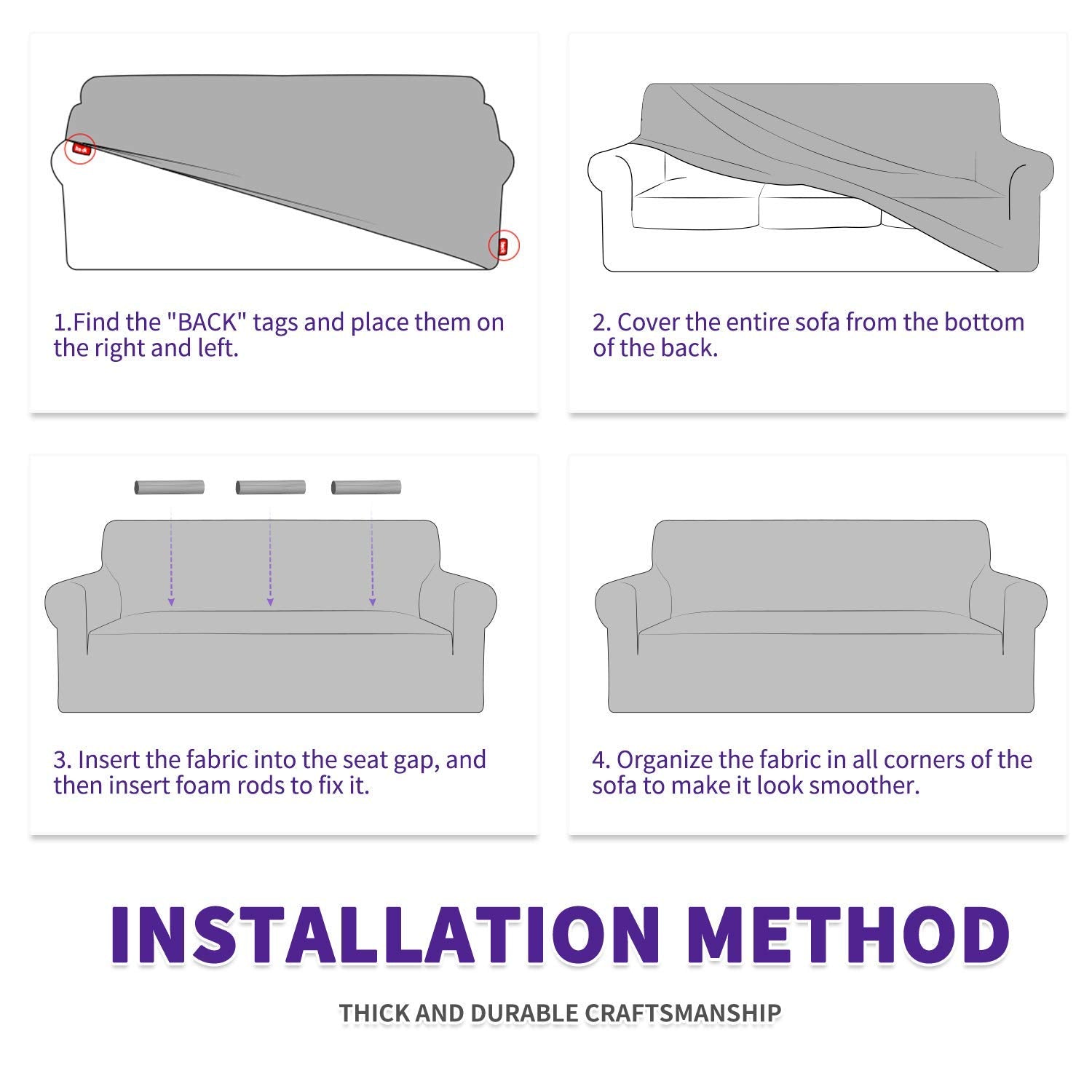 1.Find the "BACK" tags and place them on the right and left.

2. Cover the entire sofa from the bottom of the back.

3. Insert the fabric into the seat gap, and then insert foam rods to fix it.

4. Organize the fabric in all corners of the sofa to make it look smoother.

INSTALLATION METHOD

THICK AND DURABLE CRAFTSMANSHIP