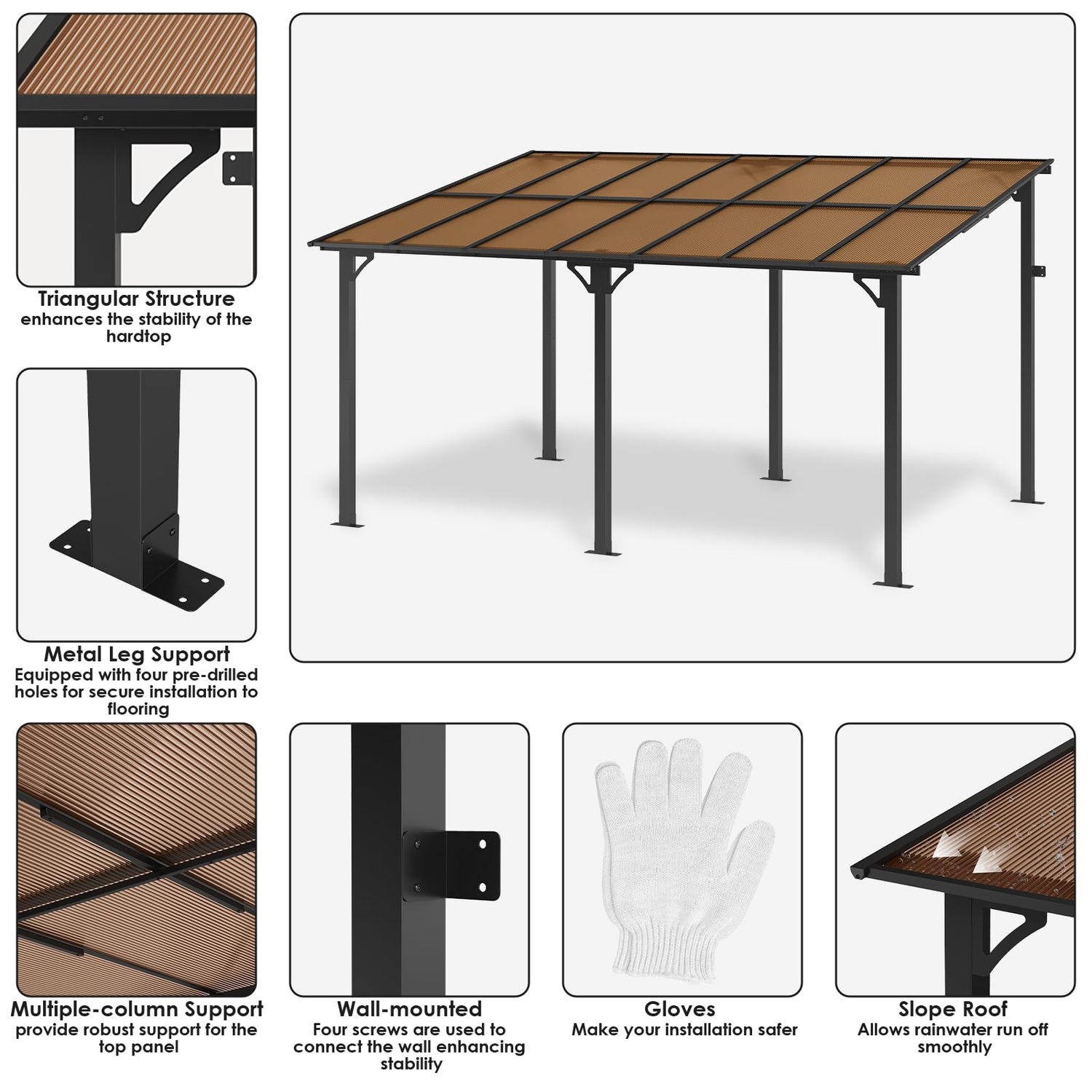 Triangular Structure
enhances the stability of the hardtop

Metal Leg Support
Equipped with four pre-drilled holes for secure installation to flooring

Multiple-column Support
provide robust support for the top panel

Wall-mounted
Four screws are used to connect the wall enhancing stability

Gloves
Make your installation safer

Slope Roof
Allows rainwater run off smoothly