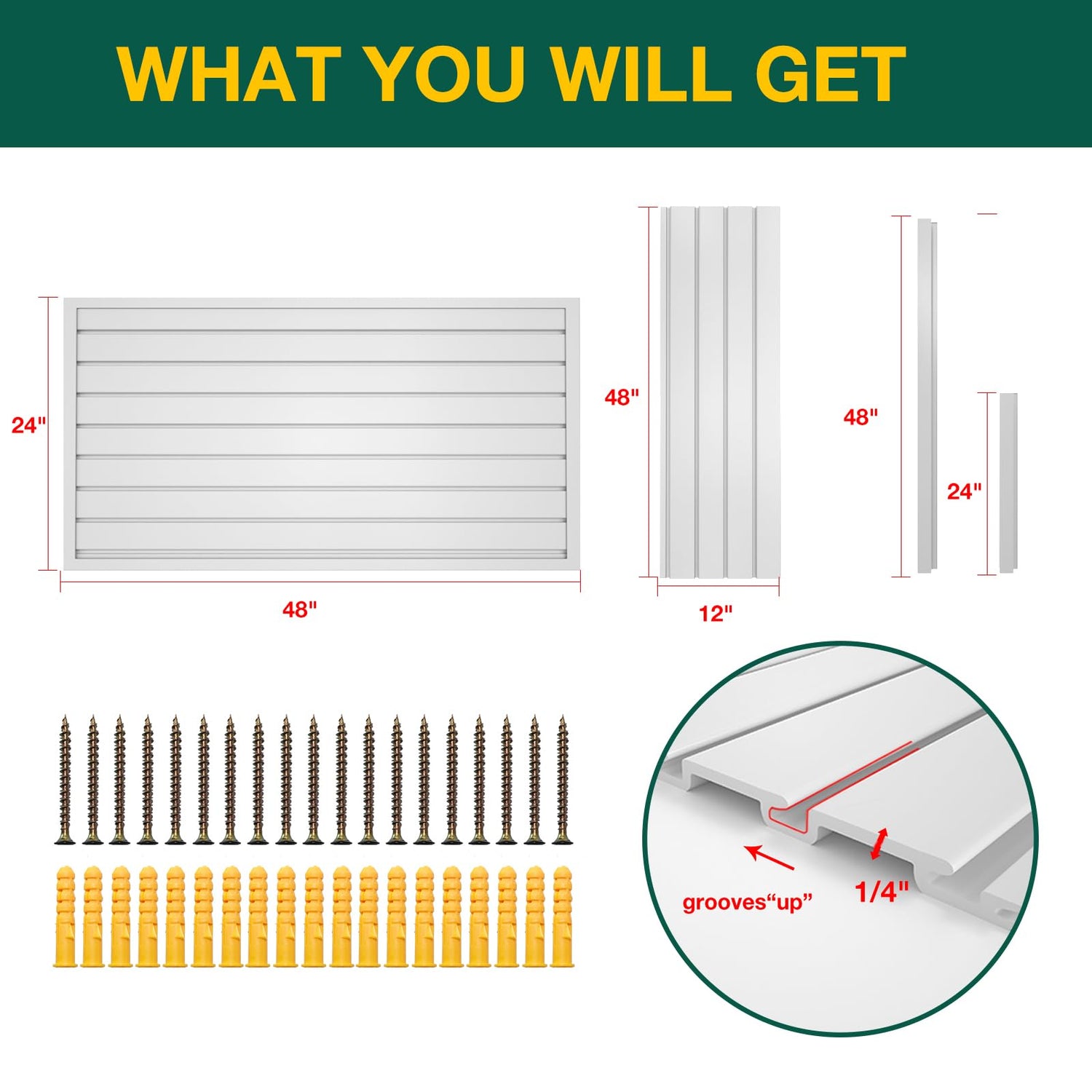 WHAT YOU WILL GET

24"

48"

48"

12"

48"

24"

grooves“up”

1/4"