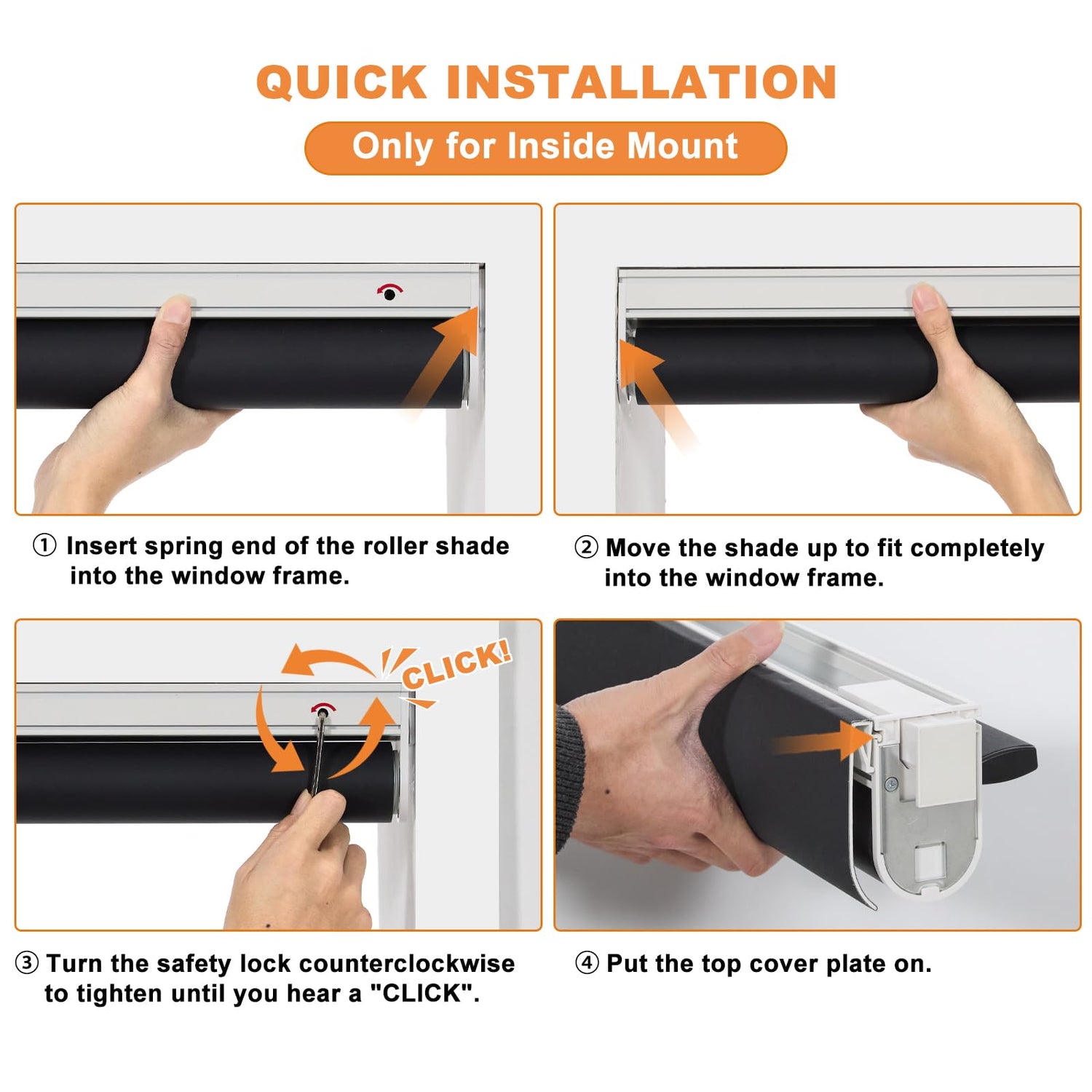 QUICK INSTALLATION

Only for Inside Mount

① Insert spring end of the roller shade into the window frame.

② Move the shade up to fit completely into the window frame.

CLICK!

③ Turn the safety lock counterclockwise to tighten until you hear a "CLICK".

④ Put the top cover plate on.