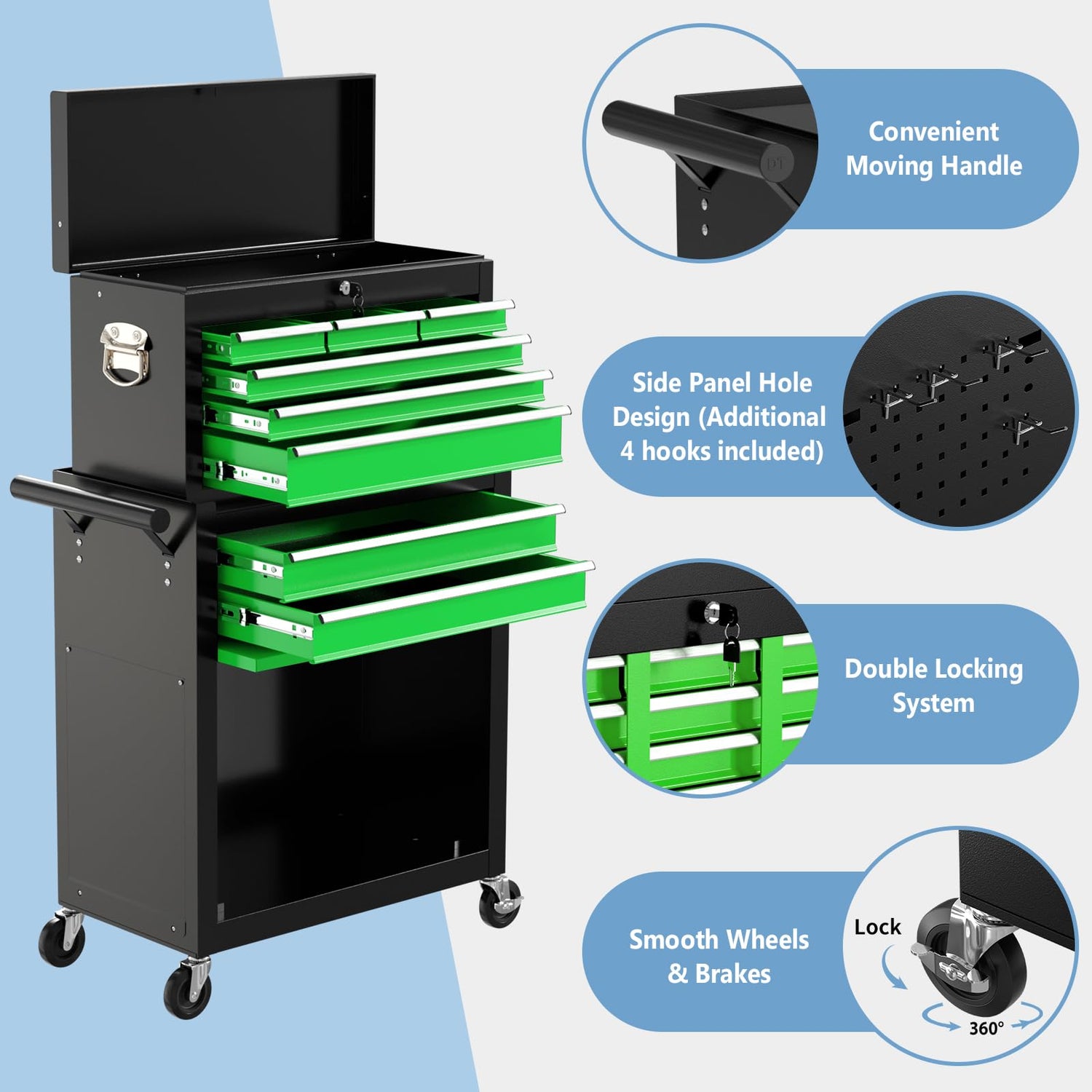 Convenient Moving Handle

Side Panel Hole Design (Additional 4 hooks included)

Double Locking System

Smooth Wheels & Brakes

Lock

360°