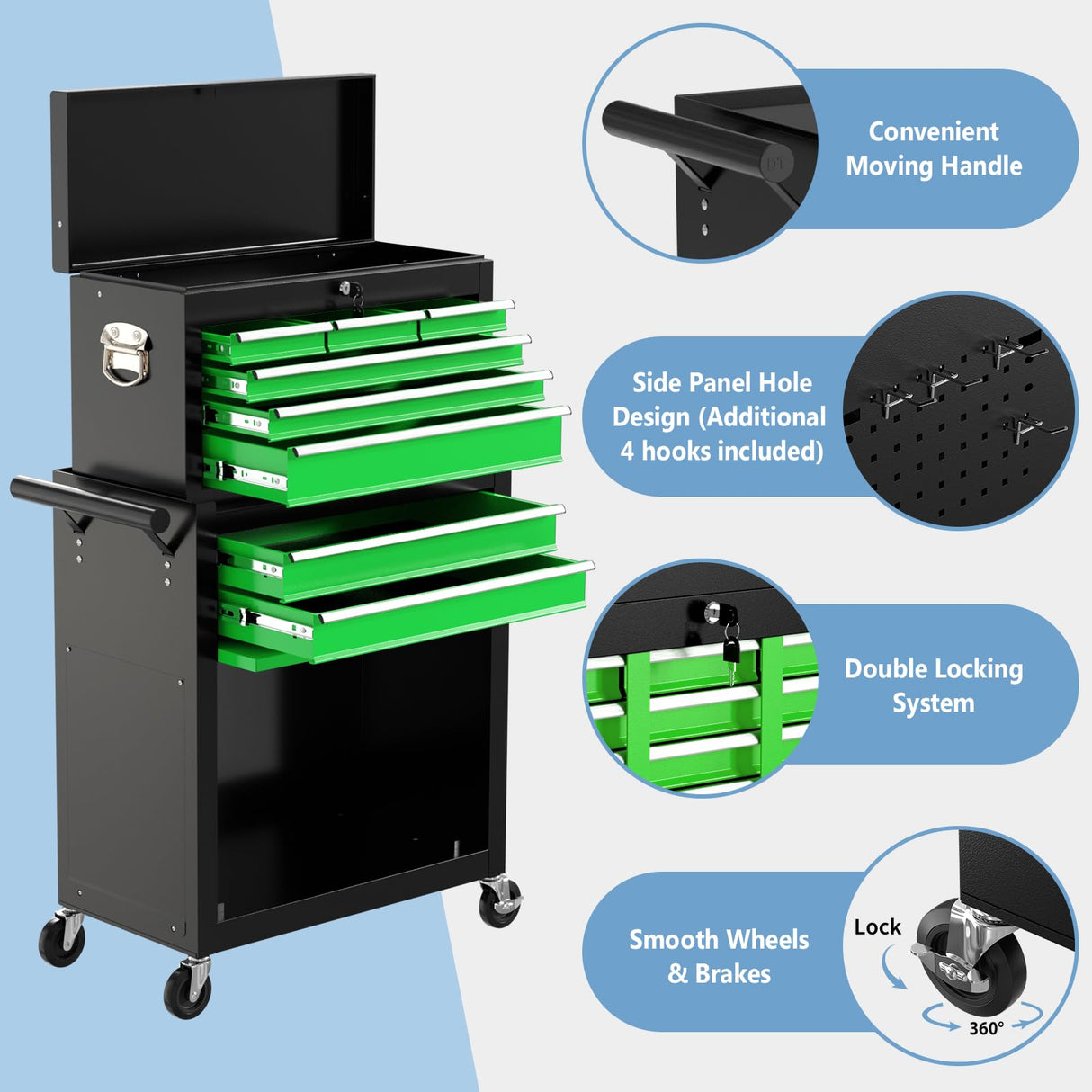 Convenient Moving Handle

Side Panel Hole Design (Additional 4 hooks included)

Double Locking System

Smooth Wheels & Brakes

Lock

360°