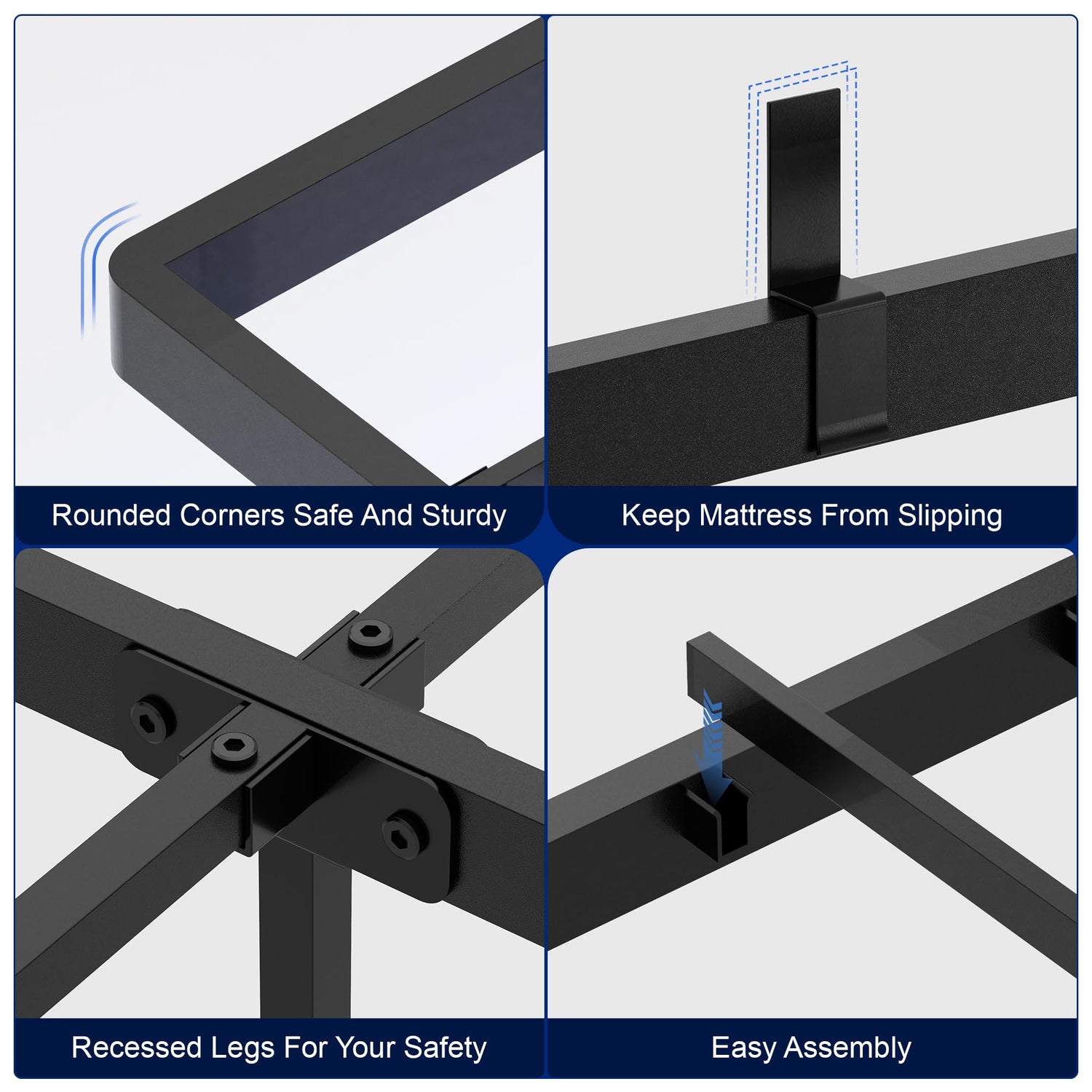 Rounded Corners Safe And Sturdy

Keep Mattress From Slipping

Recessed Legs For Your Safety

Easy Assembly