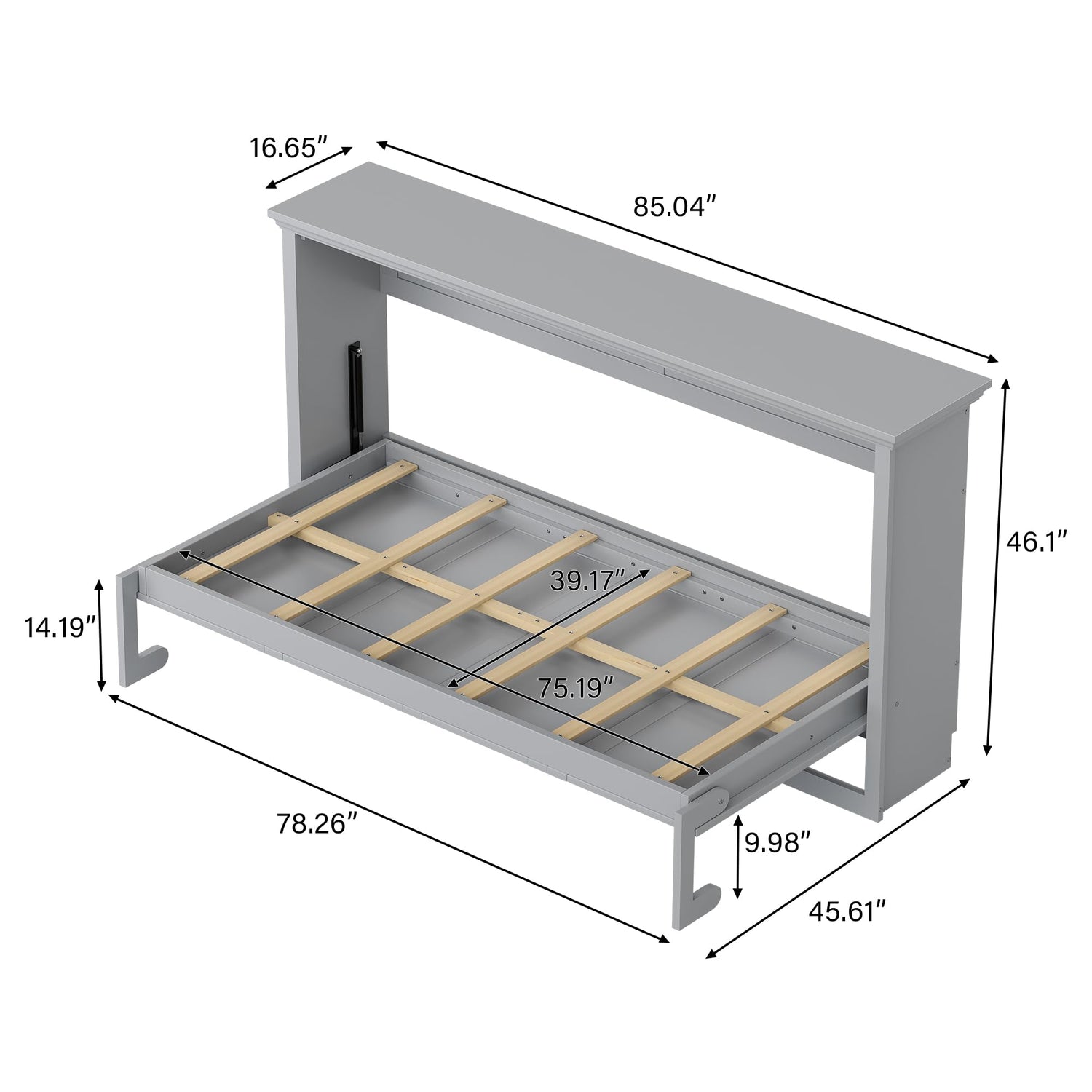 16.65″

85.04″

46.1″

39.17″

14.19″

75.19″

78.26″

9.98″

45.61″