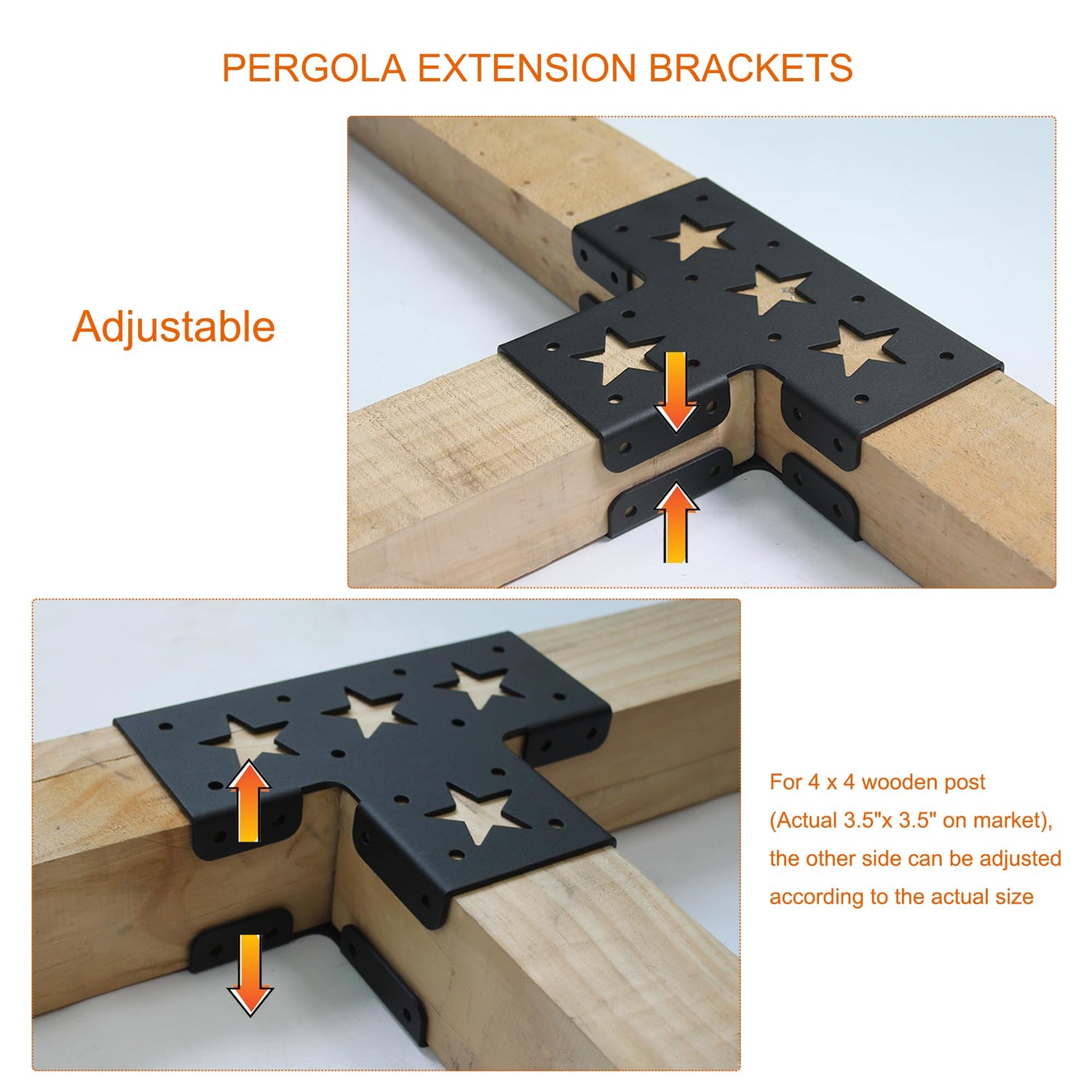 PERGOLA EXTENSION BRACKETS

Adjustable

For 4 x 4 wooden post (Actual 3.5"x 3.5" on market), the other side can be adjusted according to the actual size