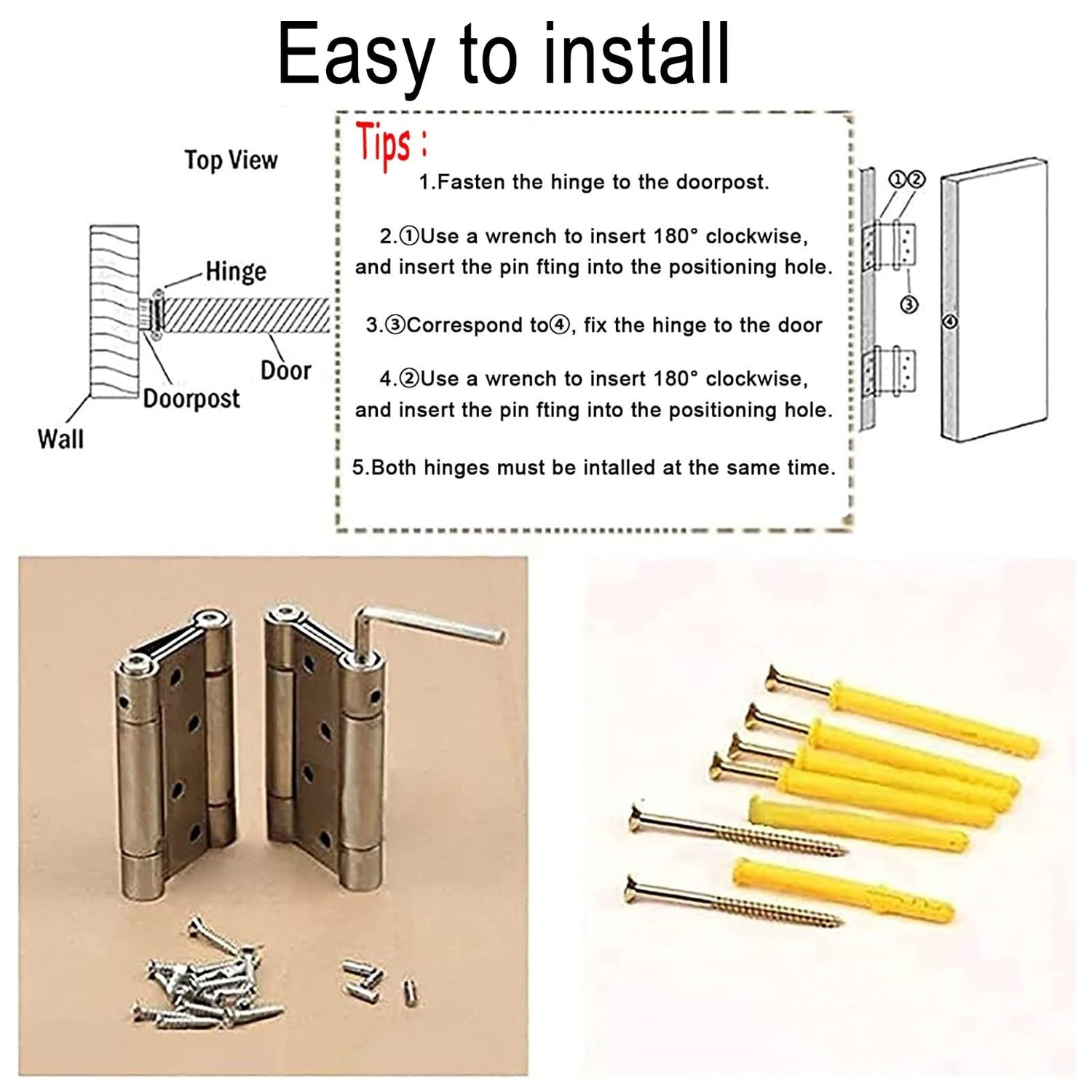 Easy to install

Top View

Hinge

Door

Doorpost

Wall

Tips :

1.Fasten the hinge to the doorpost.

2.①Use a wrench to insert 180° clockwise, and insert the pin fting into the positioning hole.

3.③Correspond to④, fix the hinge to the door

4.②Use a wrench to insert 180° clockwise, and insert the pin fting into the positioning hole.

5.Both hinges must be intalled at the same time.

①②

③

④