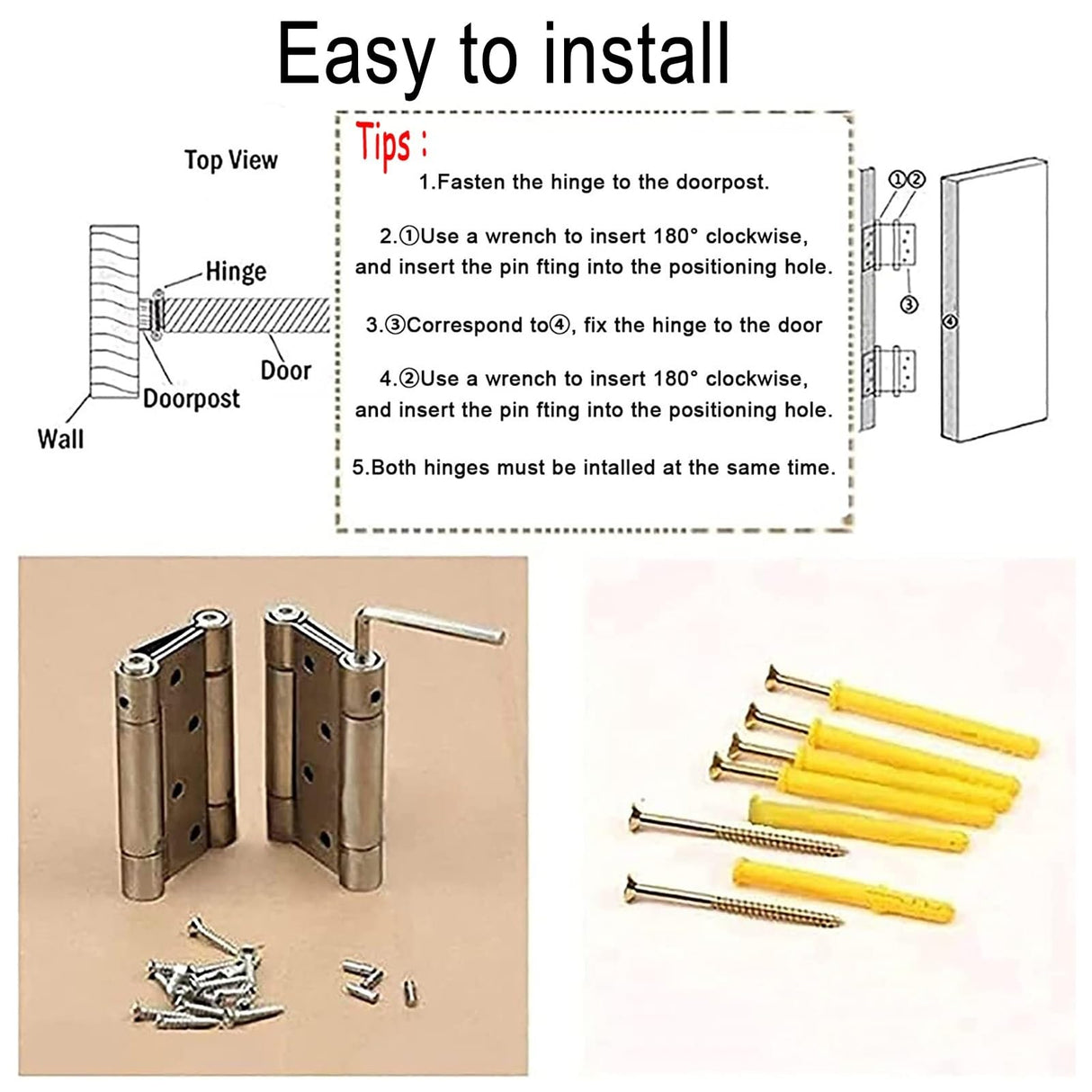 Easy to install

Top View

Hinge

Door

Doorpost

Wall

Tips :

1.Fasten the hinge to the doorpost.

2.①Use a wrench to insert 180° clockwise, and insert the pin fting into the positioning hole.

3.③Correspond to④, fix the hinge to the door

4.②Use a wrench to insert 180° clockwise, and insert the pin fting into the positioning hole.

5.Both hinges must be intalled at the same time.

①②

③

④