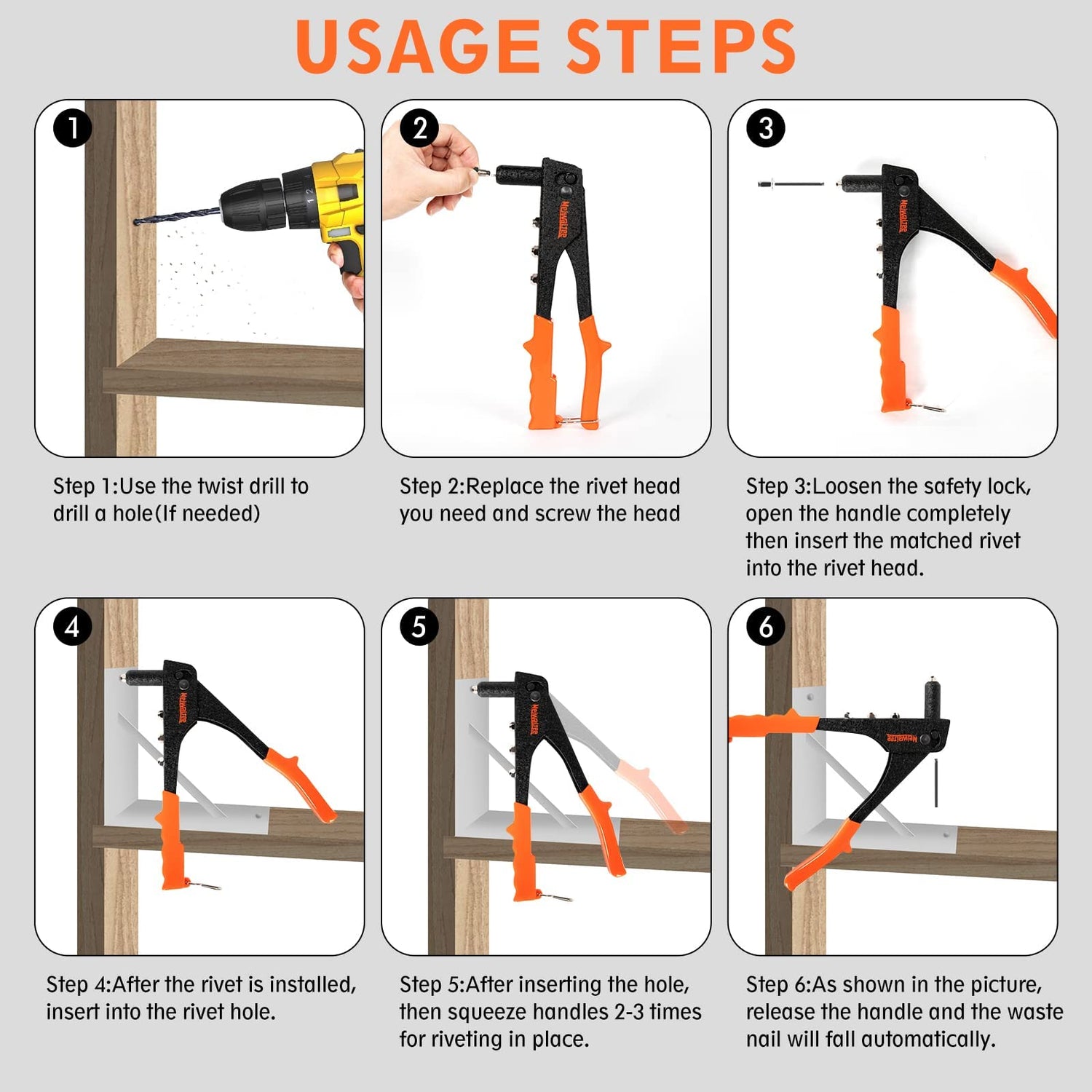 USAGE STEPS

1

Step 1:Use the twist drill to drill a hole(If needed)

2

Step 2:Replace the rivet head you need and screw the head

3

Step 3:Loosen the safety lock, open the handle completely then insert the matched rivet into the rivet head.

4

Step 4:After the rivet is installed, insert into the rivet hole.

5

Step 5:After inserting the hole, then squeeze handles 2-3 times for riveting in place.

6

Step 6:As shown in the picture, release the handle and the waste nail will fall automatically.