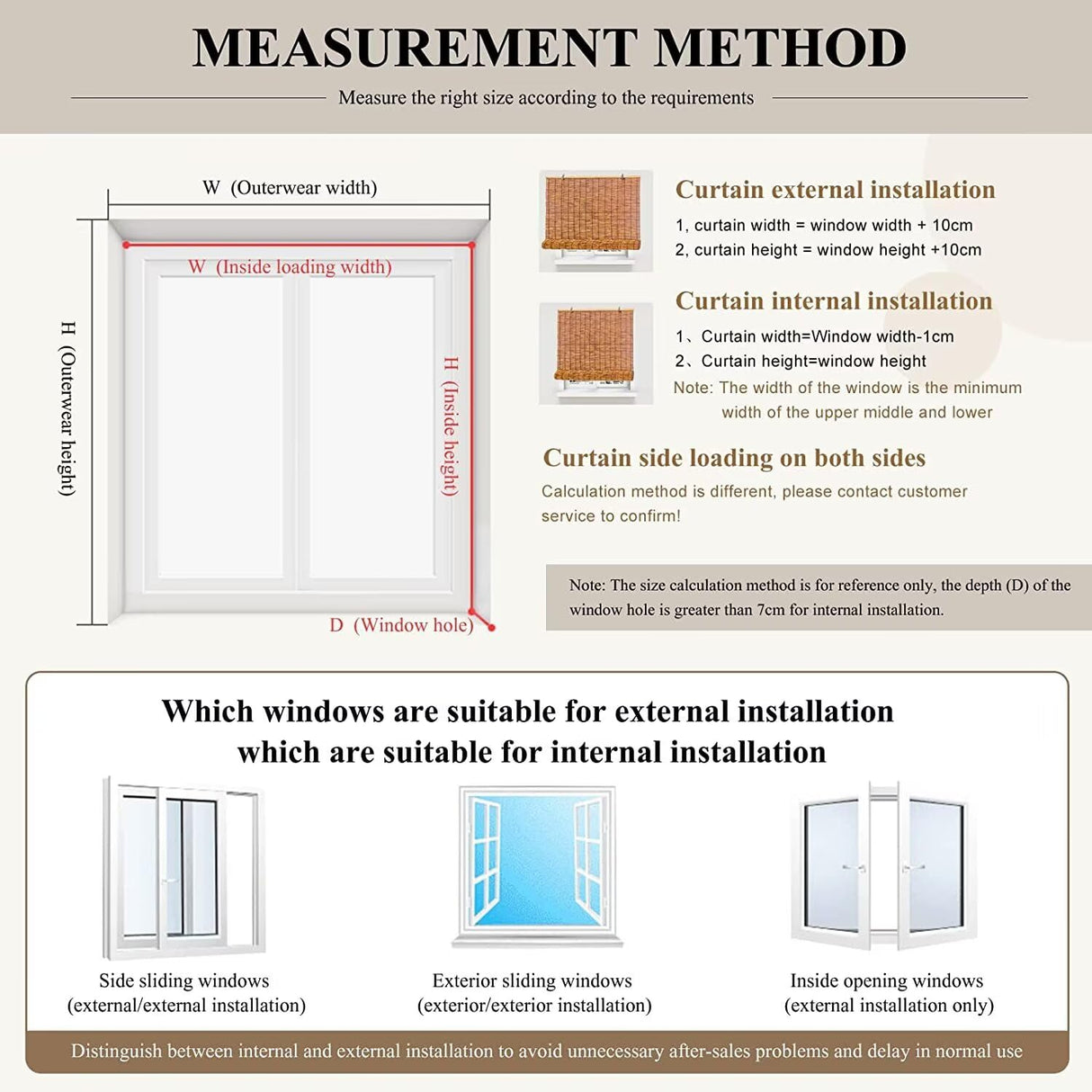 MEASUREMENT METHOD

Measure the right size according to the requirements

W (Outerwear width)

W (Inside loading width)

H (Outerwear height)

H (Inside height)

D (Window hole)

Curtain external installation

1, curtain width = window width + 10cm
2, curtain height = window height +10cm

Curtain internal installation

1、Curtain width=Window width-1cm
2、Curtain height=window height
Note: The width of the window is the minimum width of the upper middle and lower

Curtain side loading on both sides

Calculation method is different, please contact customer service to confirm!

Note: The size calculation method is for reference only, the depth (D) of the window hole is greater than 7cm for internal installation.

Which windows are suitable for external installation which are suitable for internal installation

Side sliding windows
(external/external installation)

Exterior sliding windows
(exterior/exterior installation)

Inside opening windows
(external installation only)

Distinguish between internal and external installation to avoid unnecessary after-sales problems and delay in normal use