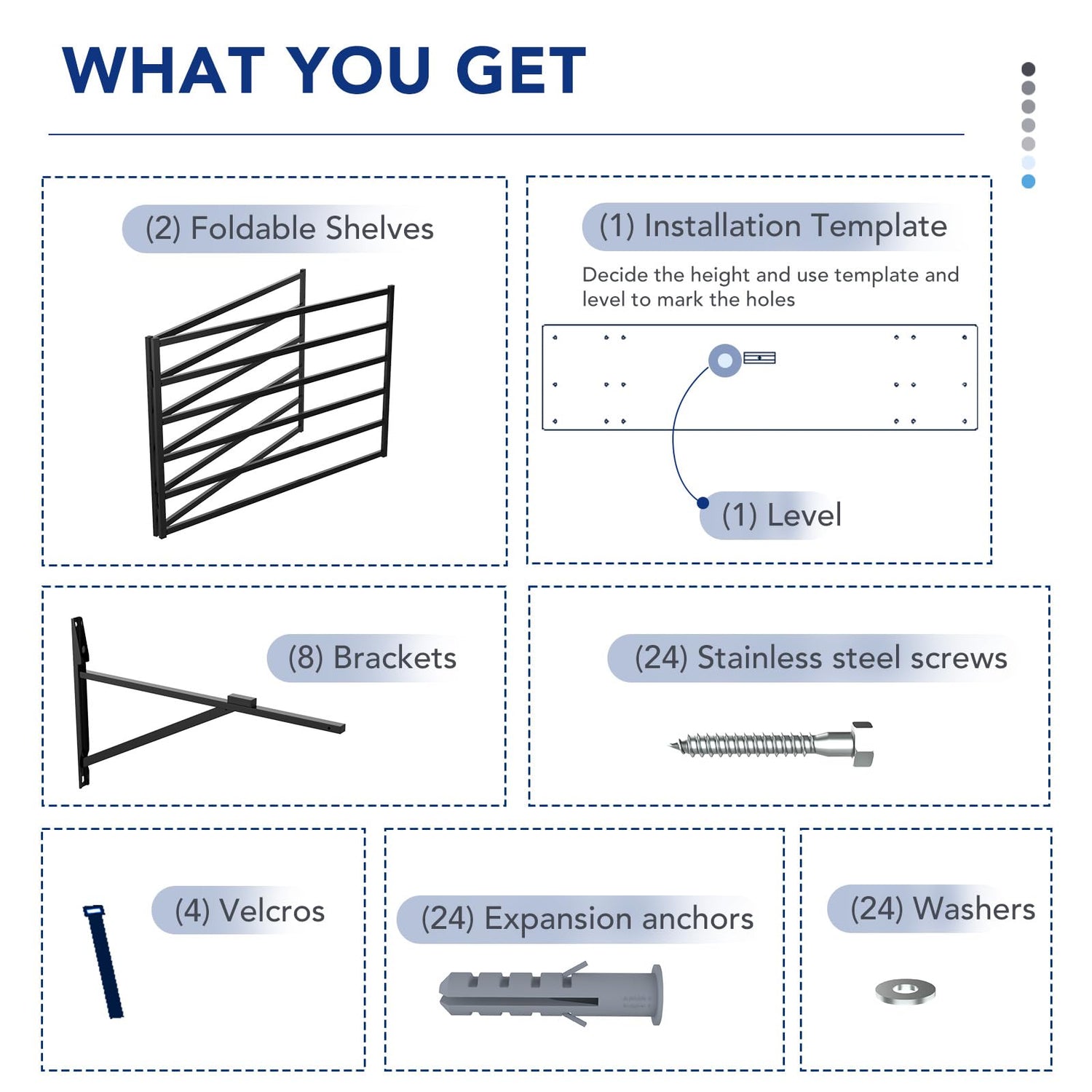 WHAT YOU GET

(2) Foldable Shelves

(1) Installation Template

Decide the height and use template and level to mark the holes

(1) Level

(8) Brackets

(24) Stainless steel screws

(4) Velcros

(24) Expansion anchors

(24) Washers