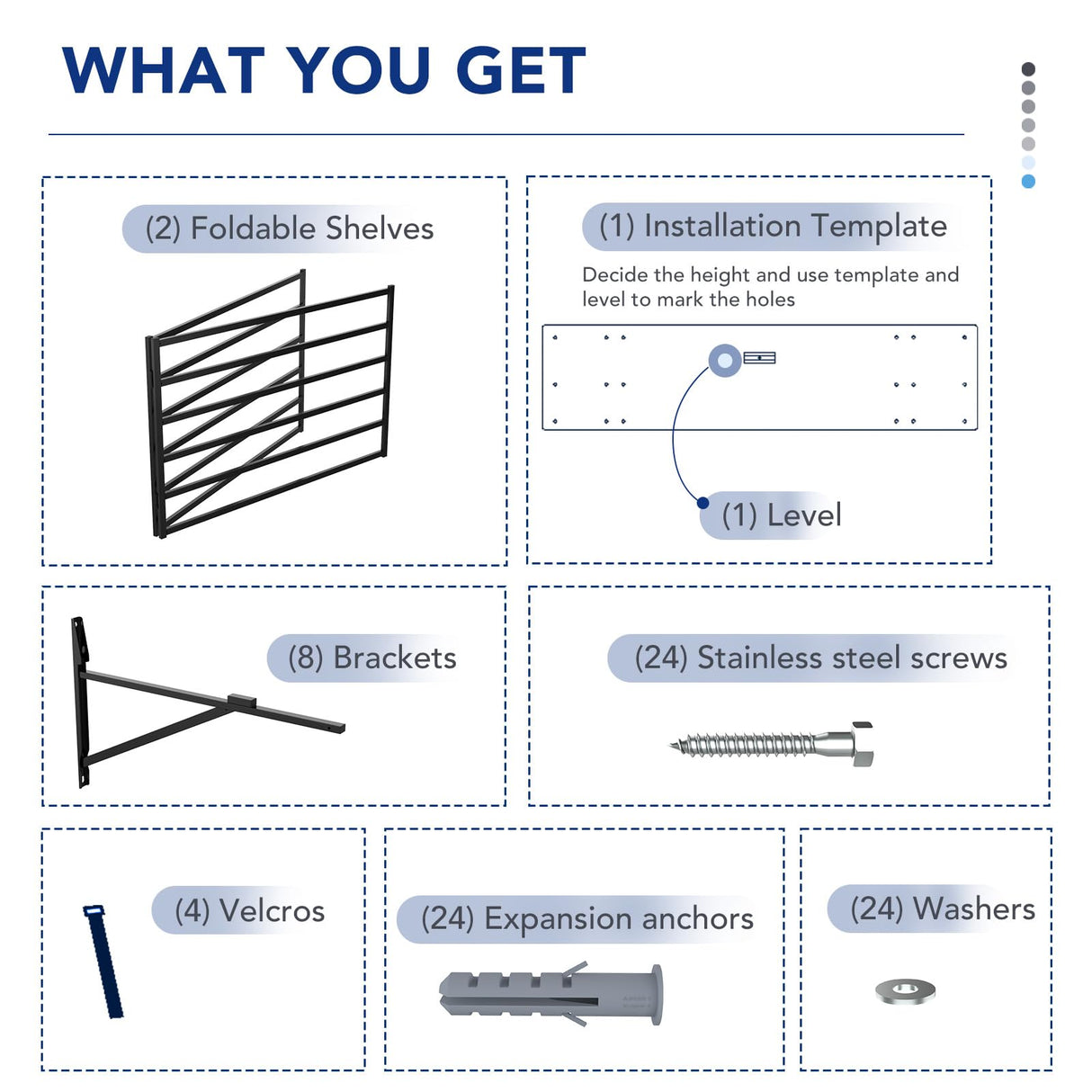 WHAT YOU GET

(2) Foldable Shelves

(1) Installation Template

Decide the height and use template and level to mark the holes

(1) Level

(8) Brackets

(24) Stainless steel screws

(4) Velcros

(24) Expansion anchors

(24) Washers