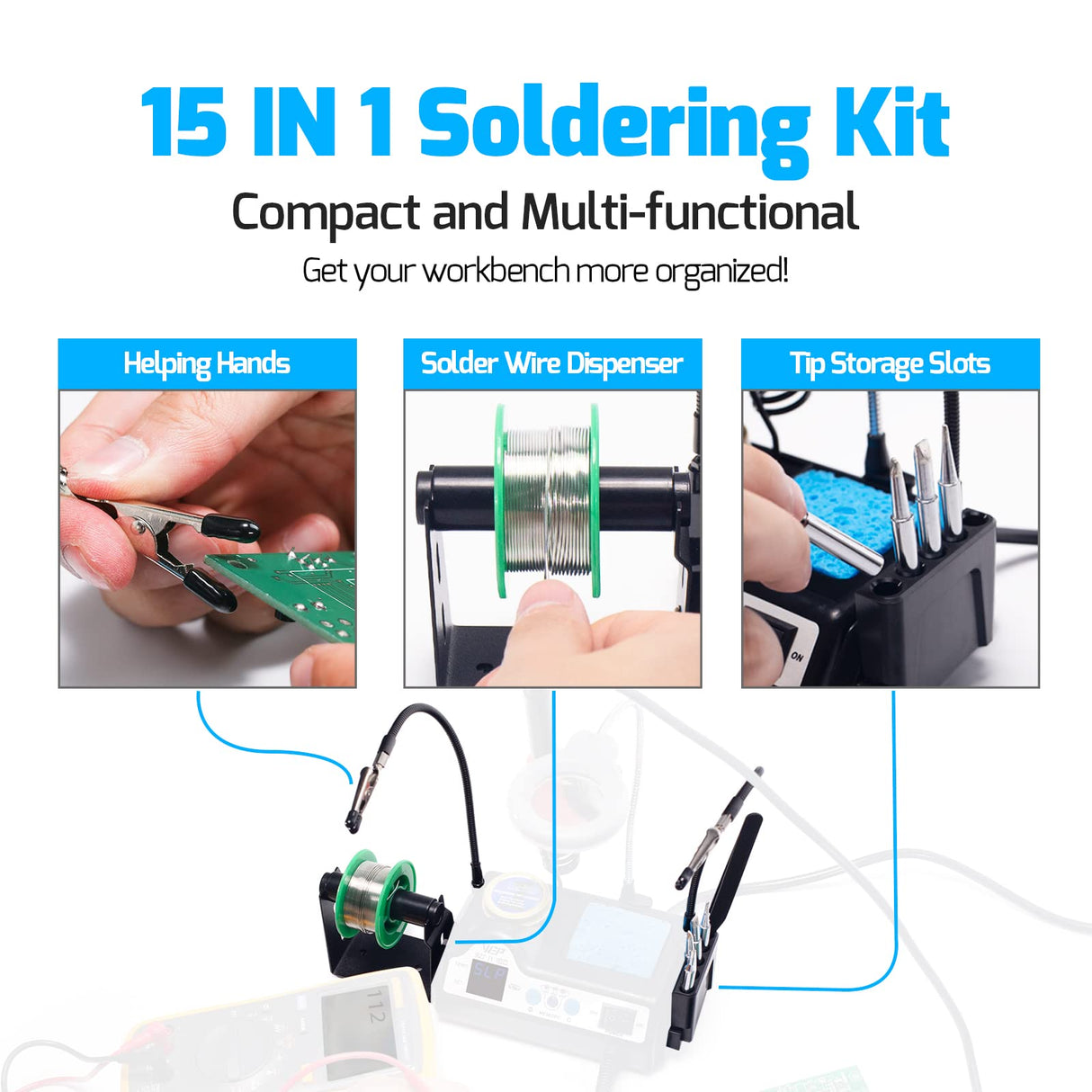 15 IN 1 Soldering Kit

Compact and Multi-functional

Get your workbench more organized!

Helping Hands

Solder Wire Dispenser

Tip Storage Slots

ON

SLP

112