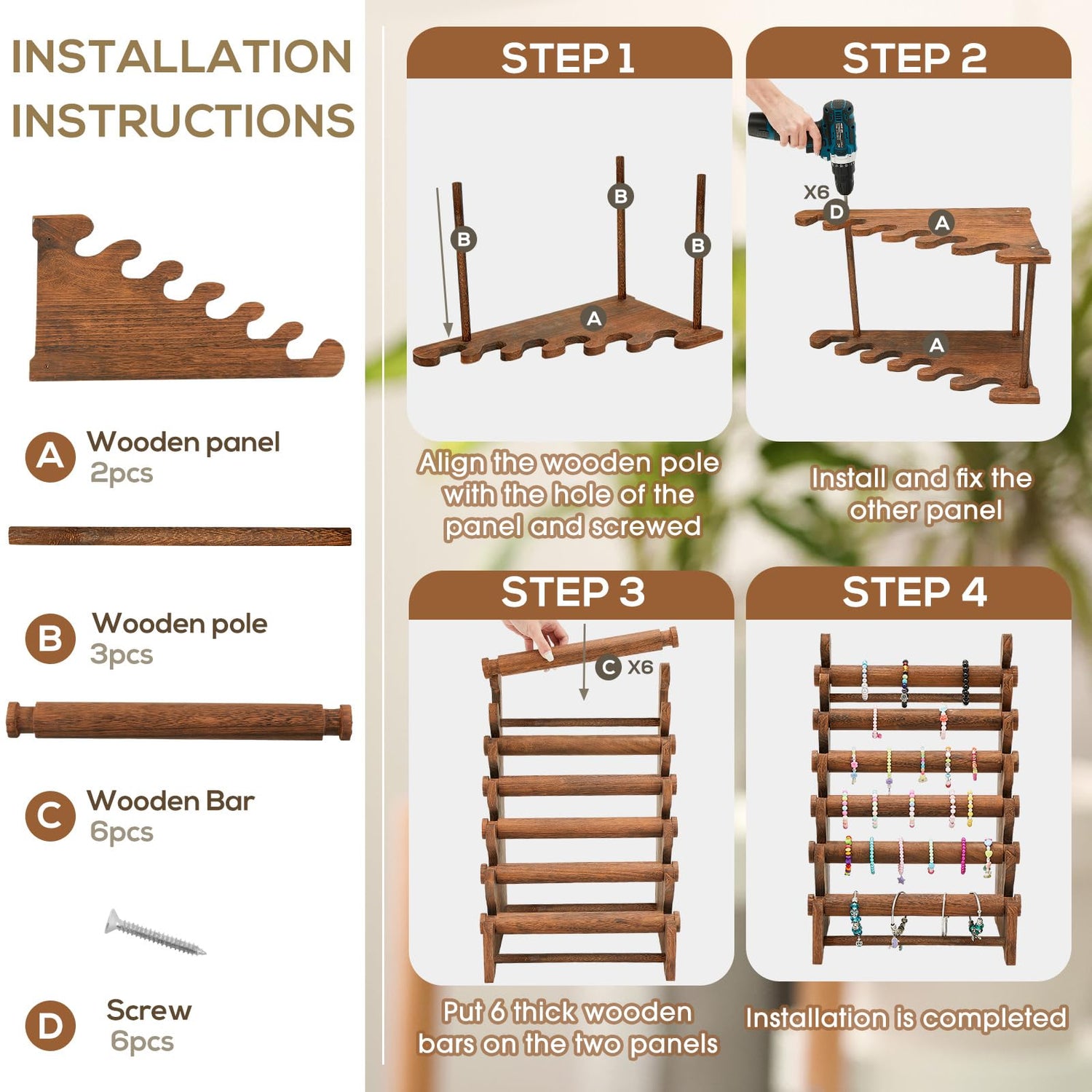 INSTALLATION INSTRUCTIONS

A Wooden panel
2pcs

B Wooden pole
3pcs

C Wooden Bar
6pcs

D Screw
6pcs

STEP 1

B B B A

Align the wooden pole with the hole of the panel and screwed

STEP 2

X6 D A A

Install and fix the other panel

STEP 3

C X6

Put 6 thick wooden bars on the two panels

STEP 4

Installation is completed