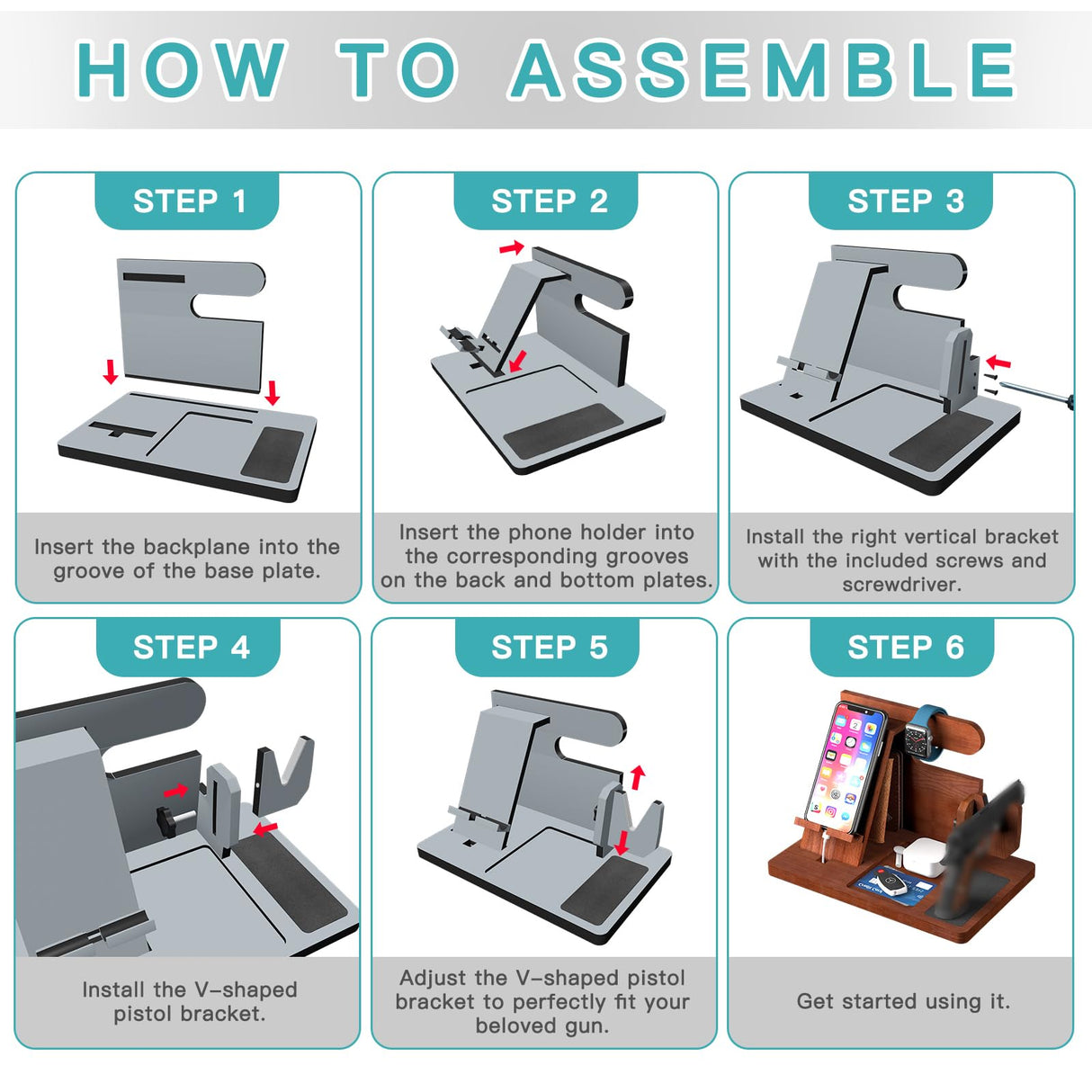 HOW TO ASSEMBLE

STEP 1

Insert the backplane into the groove of the base plate.

STEP 2

Insert the phone holder into the corresponding grooves on the back and bottom plates.

STEP 3

Install the right vertical bracket with the included screws and screwdriver.

STEP 4

Install the V-shaped pistol bracket.

STEP 5

Adjust the V-shaped pistol bracket to perfectly fit your beloved gun.

STEP 6

Get started using it.