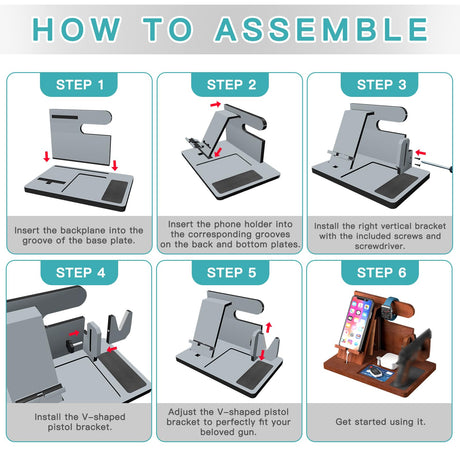 HOW TO ASSEMBLE

STEP 1

Insert the backplane into the groove of the base plate.

STEP 2

Insert the phone holder into the corresponding grooves on the back and bottom plates.

STEP 3

Install the right vertical bracket with the included screws and screwdriver.

STEP 4

Install the V-shaped pistol bracket.

STEP 5

Adjust the V-shaped pistol bracket to perfectly fit your beloved gun.

STEP 6

Get started using it.