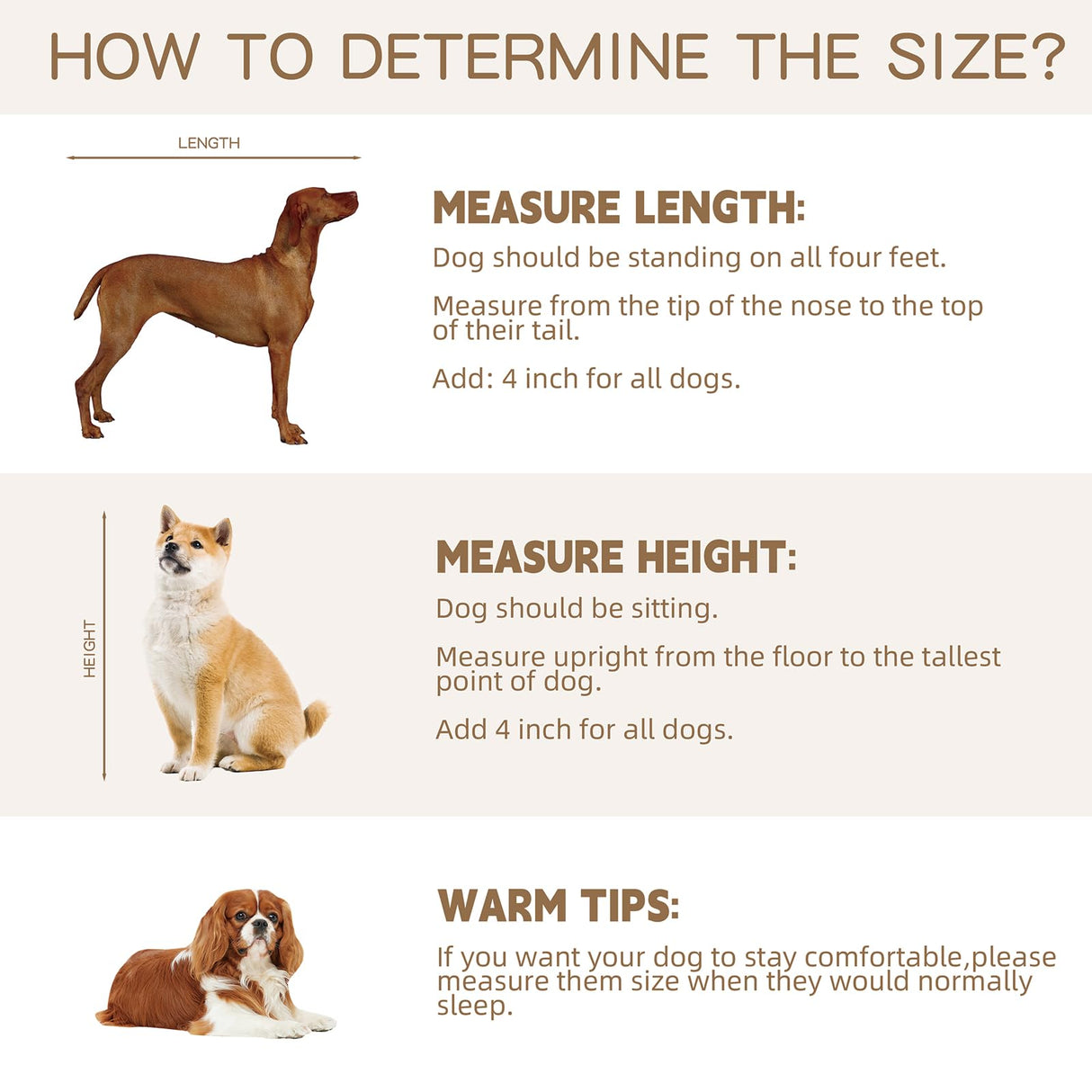 HOW TO DETERMINE THE SIZE?

LENGTH

MEASURE LENGTH:

Dog should be standing on all four feet.

Measure from the tip of the nose to the top of their tail.

Add: 4 inch for all dogs.

HEIGHT

MEASURE HEIGHT:

Dog should be sitting.

Measure upright from the floor to the tallest point of dog.

Add 4 inch for all dogs.

WARM TIPS:

If you want your dog to stay comfortable,please measure them size when they would normally sleep.