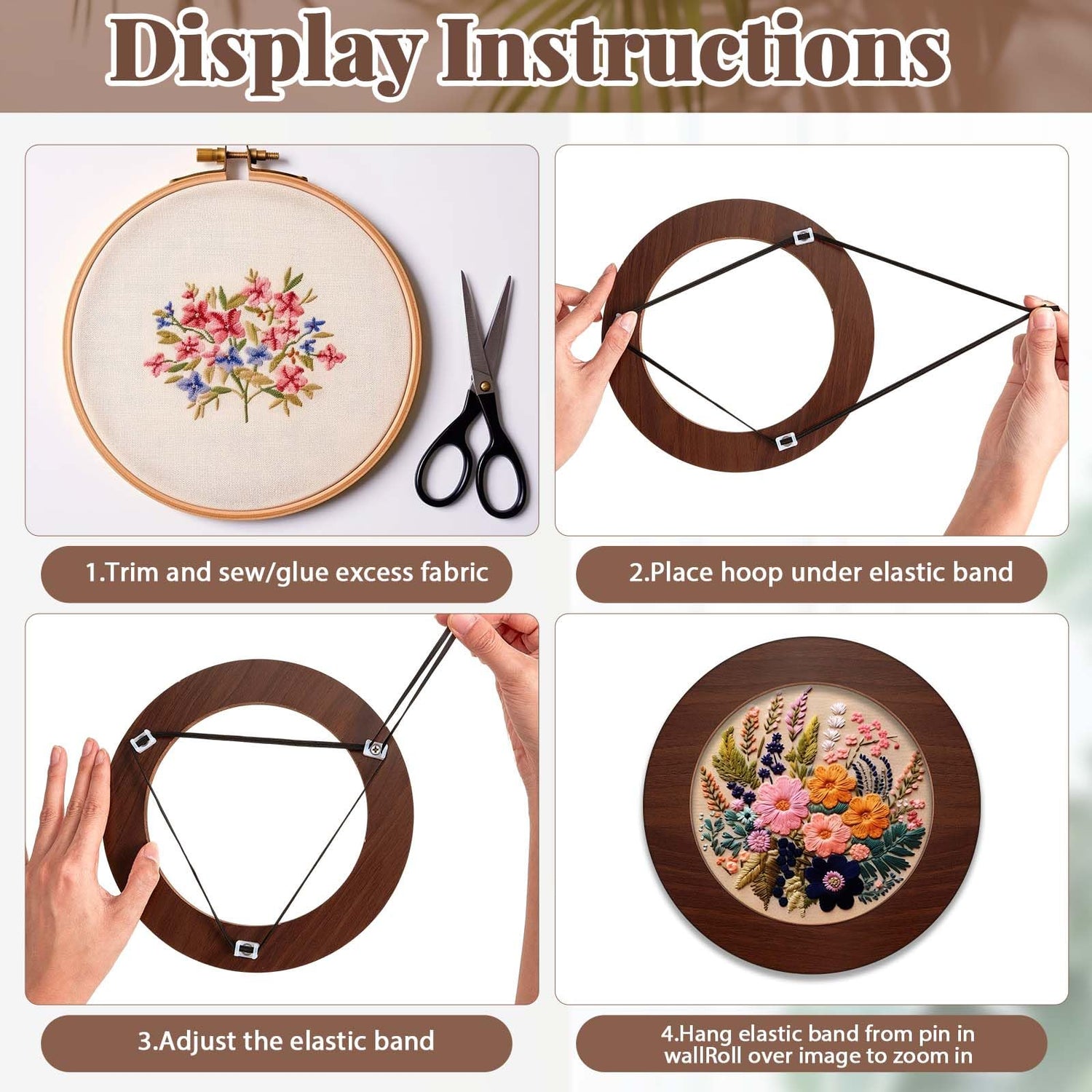 Display Instructions

1.Trim and sew/glue excess fabric

2.Place hoop under elastic band

3.Adjust the elastic band

4.Hang elastic band from pin in wallRoll over image to zoom in