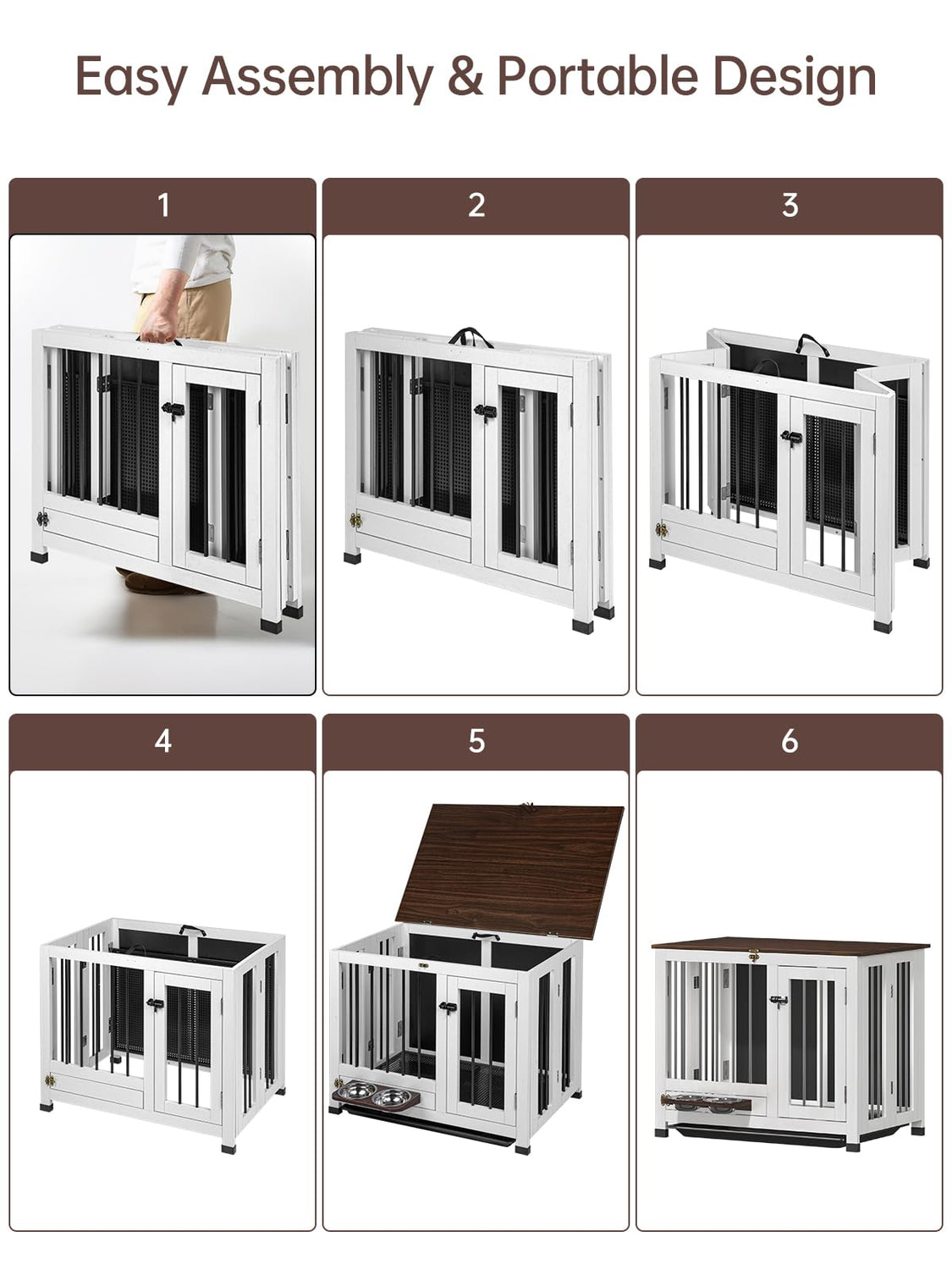 Easy Assembly & Portable Design

1

2

3

4

5

6