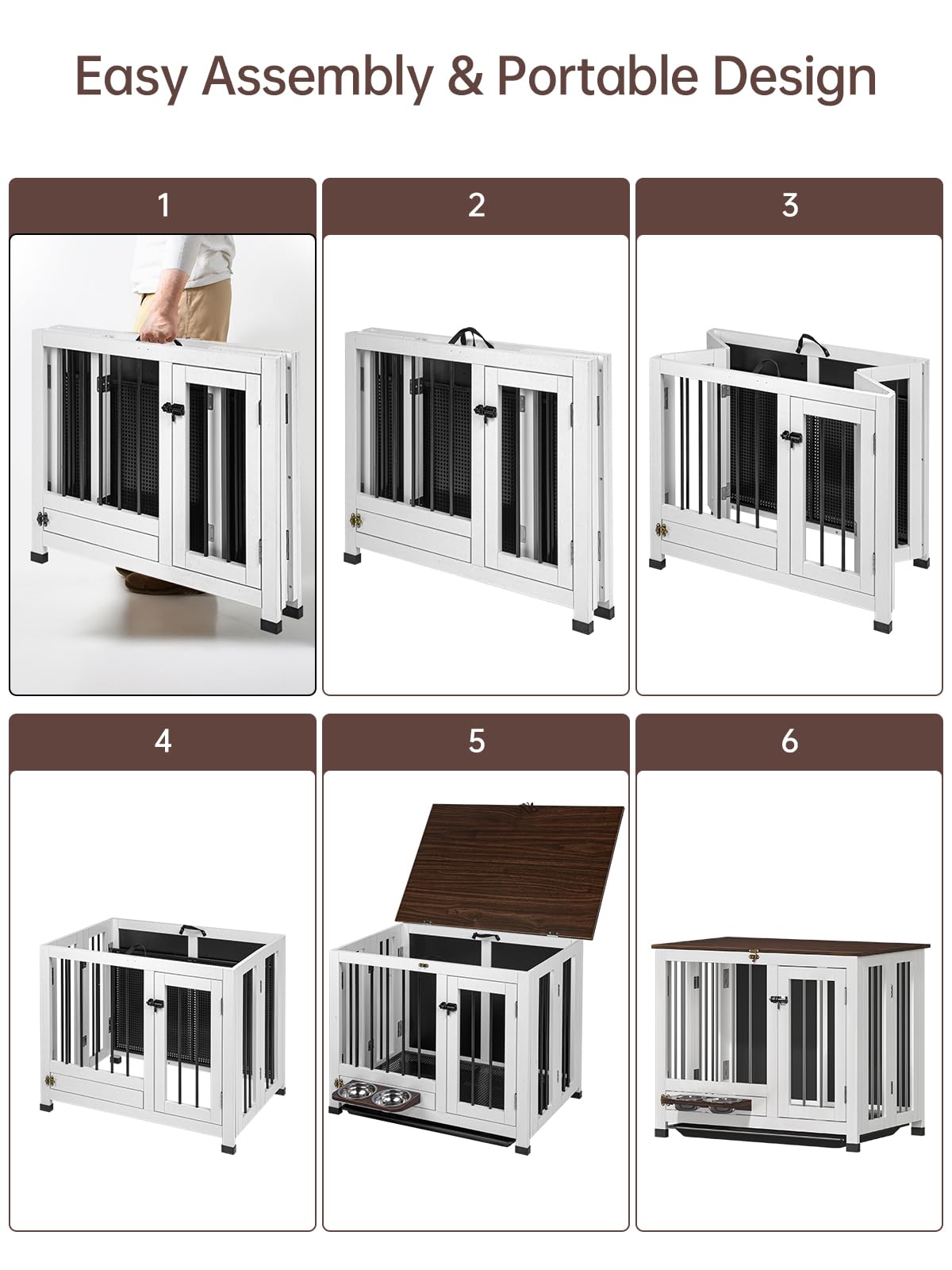 Easy Assembly & Portable Design

1

2

3

4

5

6