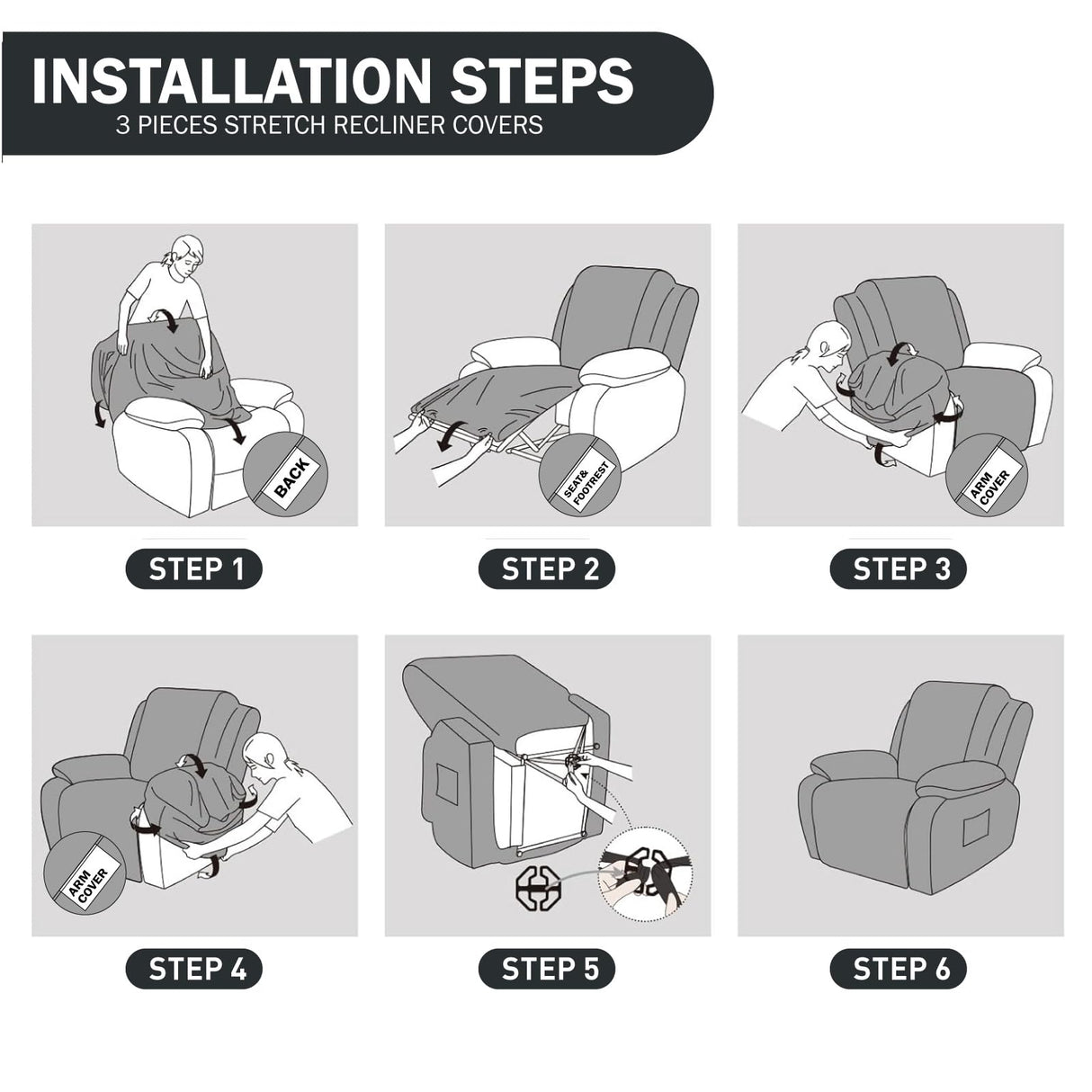 INSTALLATION STEPS
3 PIECES STRETCH RECLINER COVERS

BACK

STEP 1

SEAT& FOOTREST

STEP 2

ARM COVER

STEP 3

ARM COVER

STEP 4

STEP 5

STEP 6