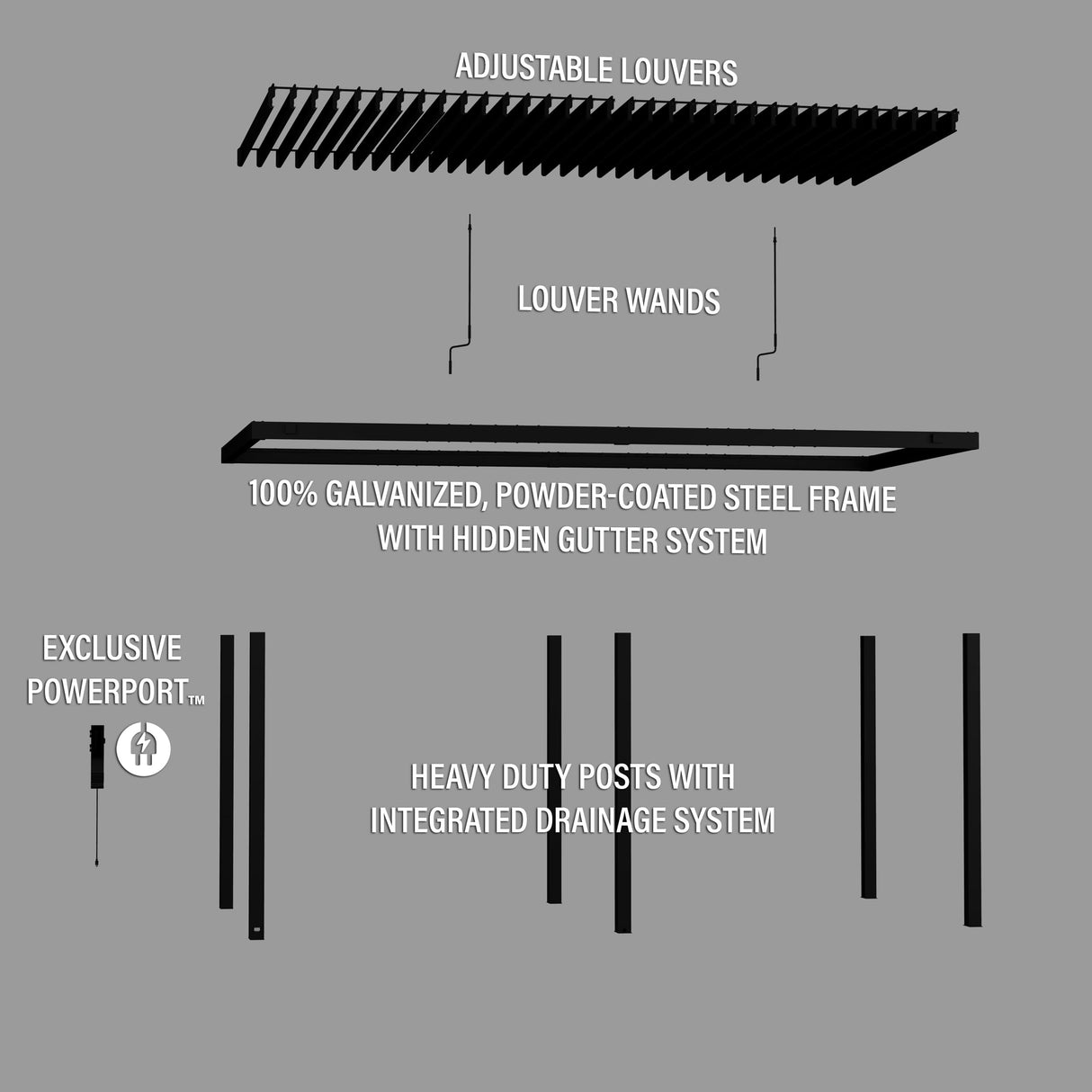 ADJUSTABLE LOUVERS

LOUVER WANDS

100% GALVANIZED, POWDER-COATED STEEL FRAME WITH HIDDEN GUTTER SYSTEM

EXCLUSIVE POWERPORT™

HEAVY DUTY POSTS WITH INTEGRATED DRAINAGE SYSTEM