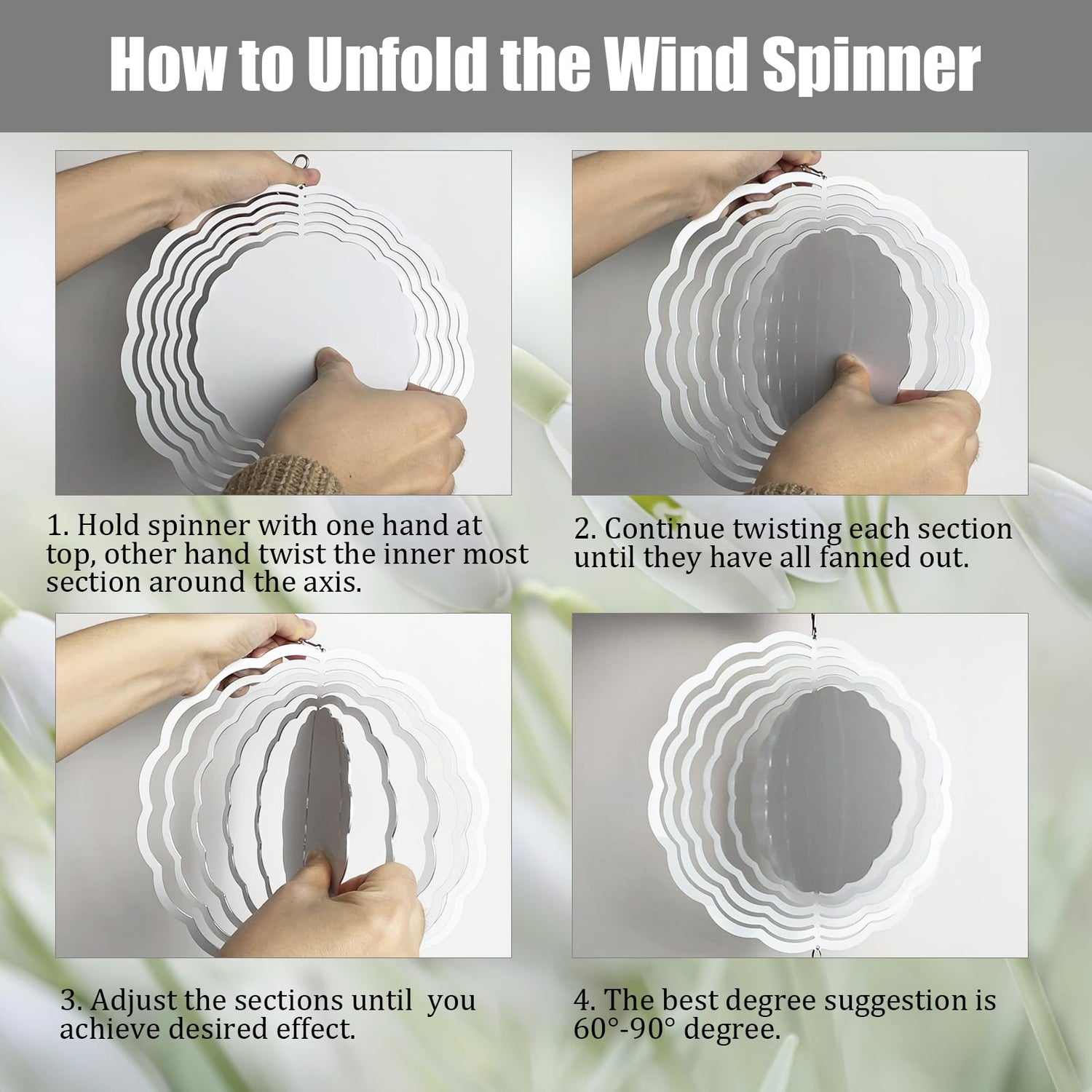 How to Unfold the Wind Spinner

1. Hold spinner with one hand at top, other hand twist the inner most section around the axis.

2. Continue twisting each section until they have all fanned out.

3. Adjust the sections until  you achieve desired effect.

4. The best degree suggestion is 60°-90° degree.