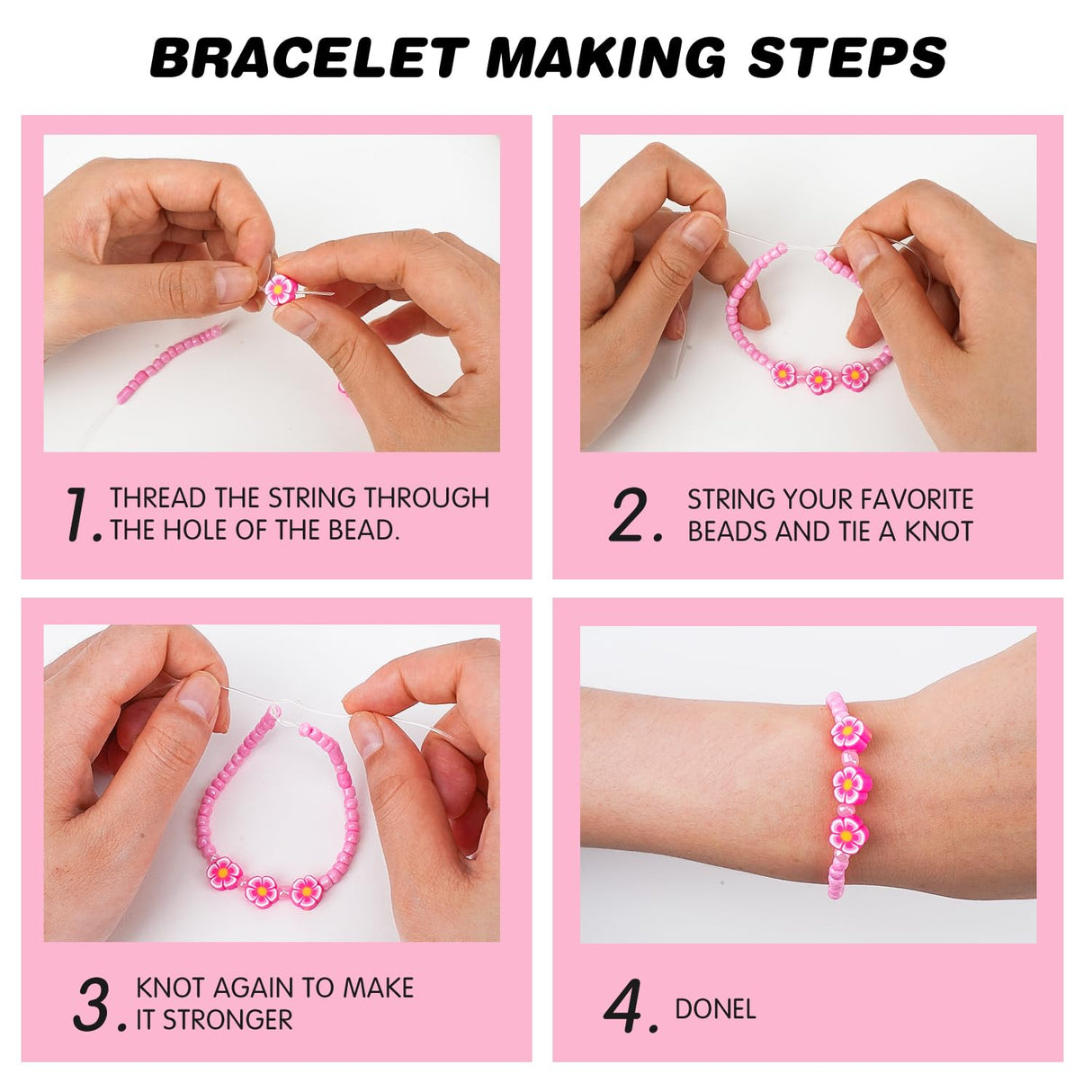 BRACELET MAKING STEPS

1. THREAD THE STRING THROUGH THE HOLE OF THE BEAD.

2. STRING YOUR FAVORITE BEADS AND TIE A KNOT

3. KNOT AGAIN TO MAKE IT STRONGER

4. DONEL