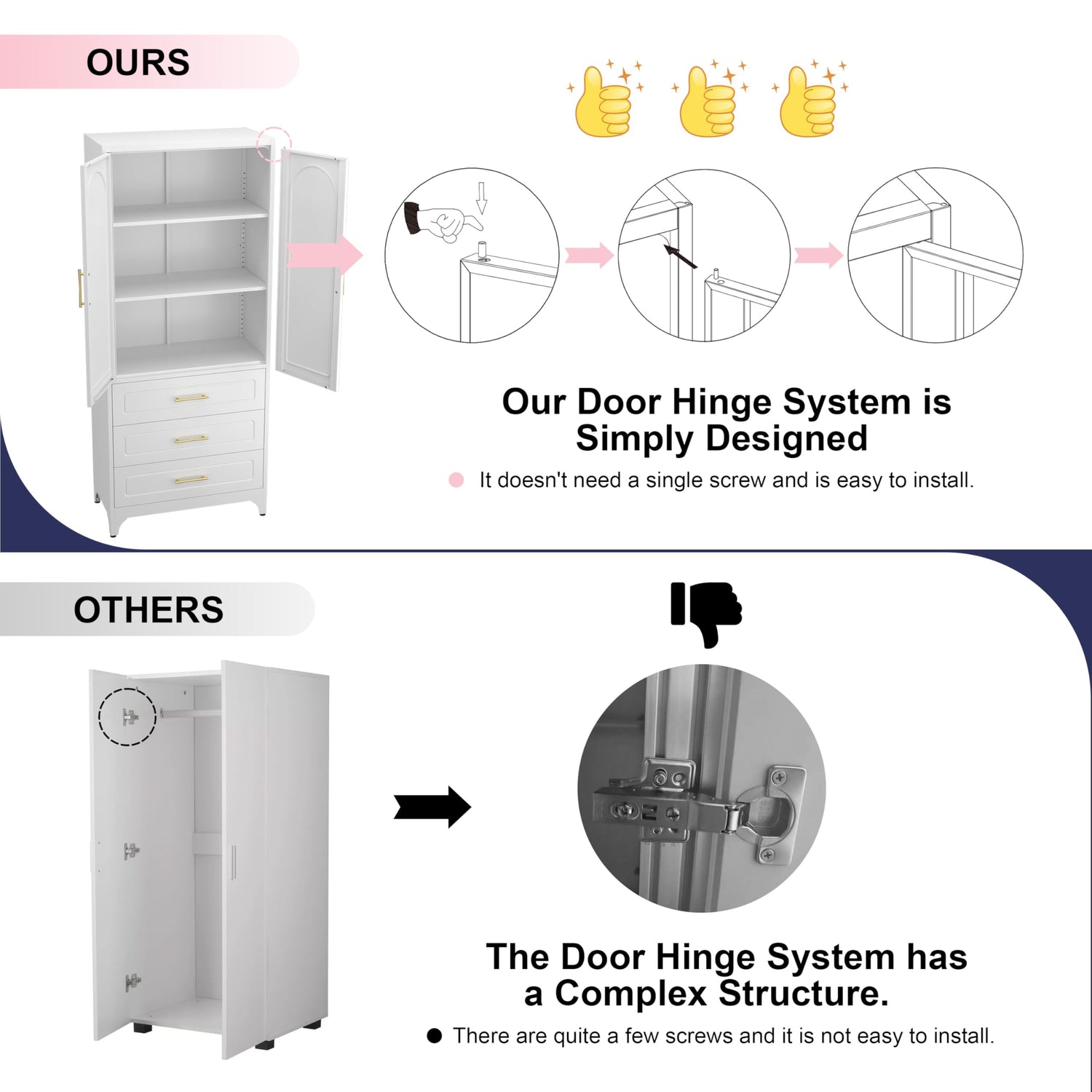 OURS

Our Door Hinge System is Simply Designed

It doesn't need a single screw and is easy to install.

OTHERS

The Door Hinge System has a Complex Structure.

There are quite a few screws and it is not easy to install.