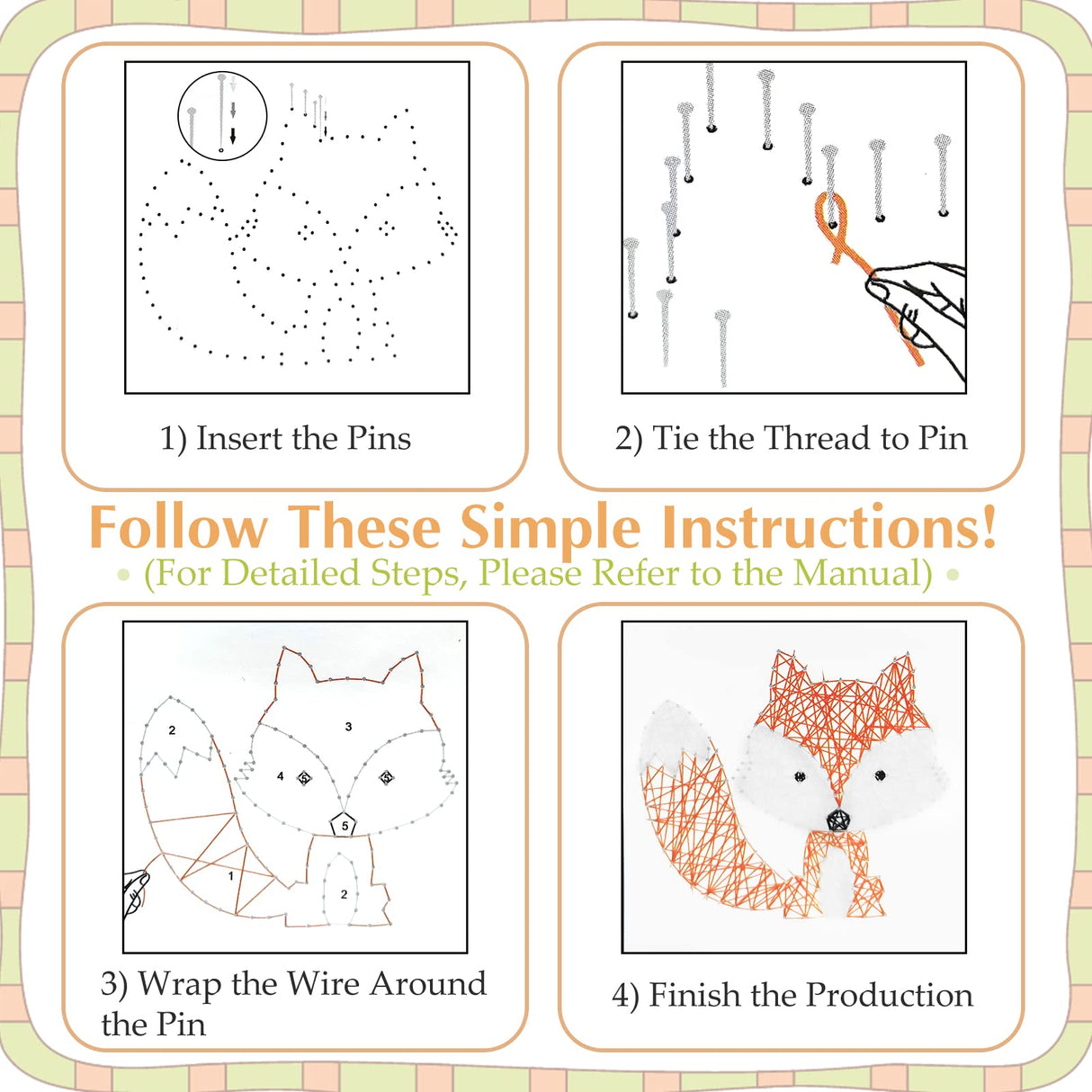 1) Insert the Pins

2) Tie the Thread to Pin

Follow These Simple Instructions!
• (For Detailed Steps, Please Refer to the Manual) •

2
3
4
5
5
5
1
2

3) Wrap the Wire Around the Pin

4) Finish the Production