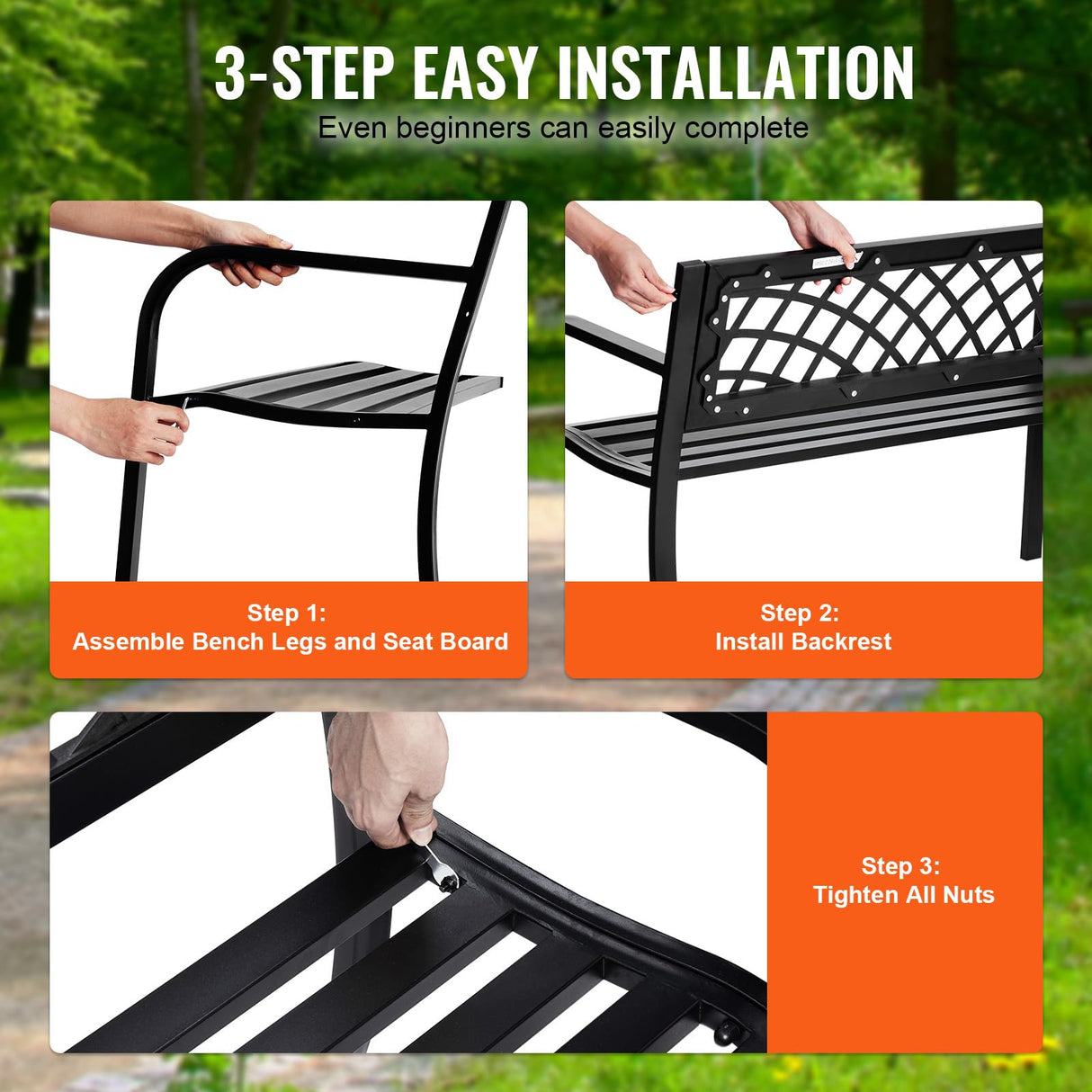 3-STEP EASY INSTALLATION
Even beginners can easily complete

Step 1:
Assemble Bench Legs and Seat Board

Step 2:
Install Backrest

Step 3:
Tighten All Nuts