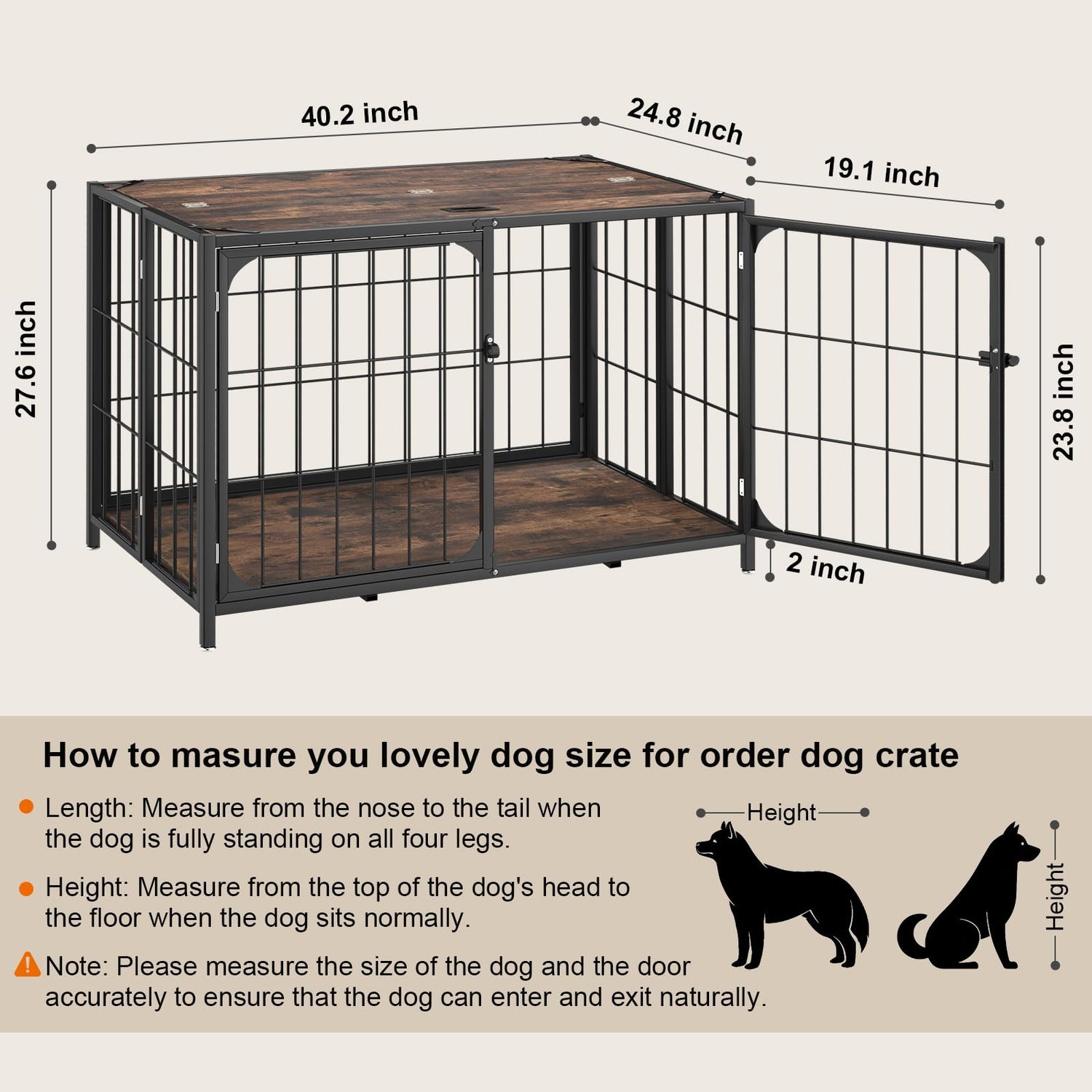 40.2 inch

24.8 inch

19.1 inch

27.6 inch

23.8 inch

2 inch

How to masure you lovely dog size for order dog crate

Length: Measure from the nose to the tail when the dog is fully standing on all four legs.

Height: Measure from the top of the dog's head to the floor when the dog sits normally.

Note: Please measure the size of the dog and the door accurately to ensure that the dog can enter and exit naturally.

Height

Height