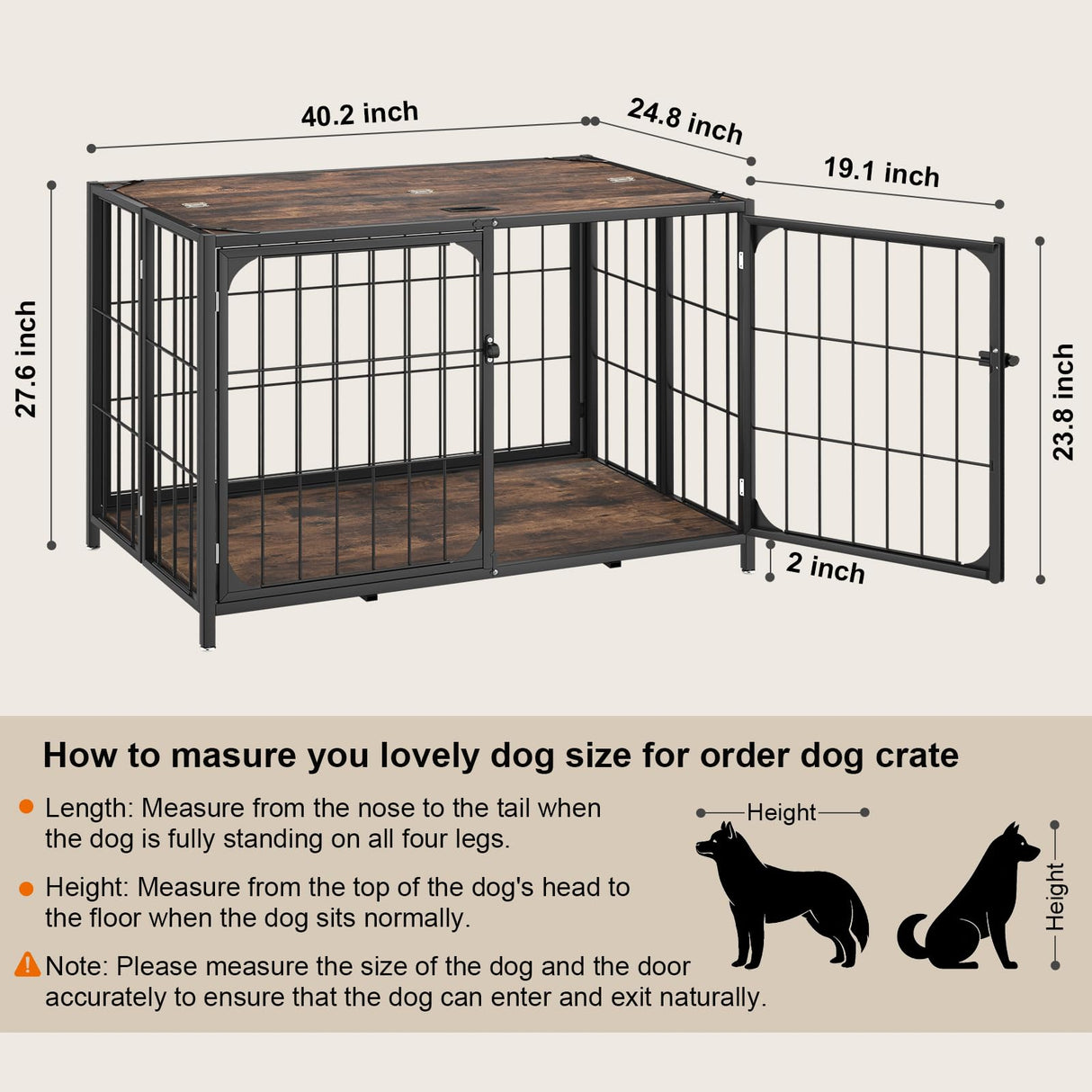 40.2 inch

24.8 inch

19.1 inch

27.6 inch

23.8 inch

2 inch

How to masure you lovely dog size for order dog crate

Length: Measure from the nose to the tail when the dog is fully standing on all four legs.

Height: Measure from the top of the dog's head to the floor when the dog sits normally.

Note: Please measure the size of the dog and the door accurately to ensure that the dog can enter and exit naturally.

Height

Height