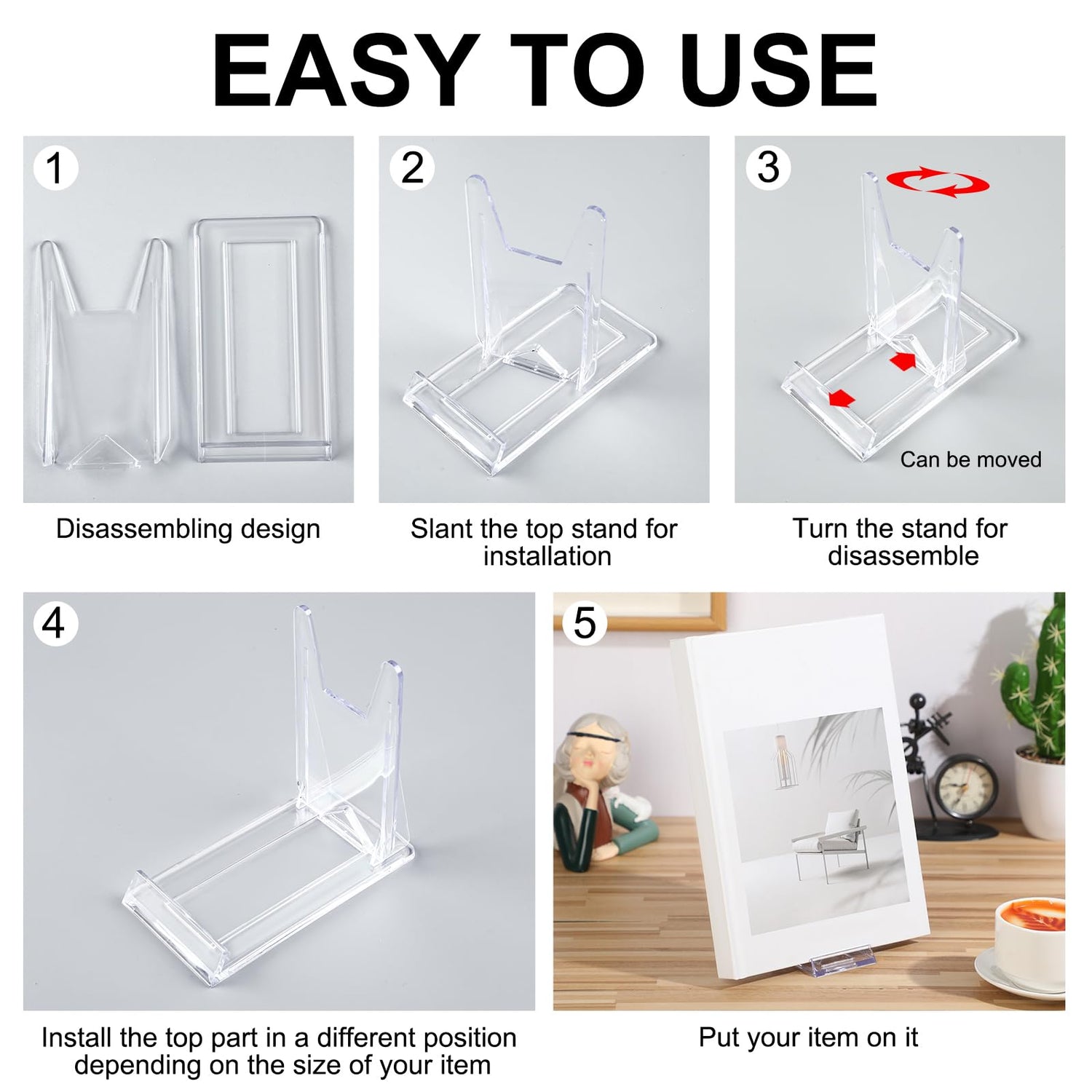 EASY TO USE

1

Disassembling design

2

Slant the top stand for installation

3

Can be moved

Turn the stand for disassemble

4

Install the top part in a different position depending on the size of your item

5

Put your item on it