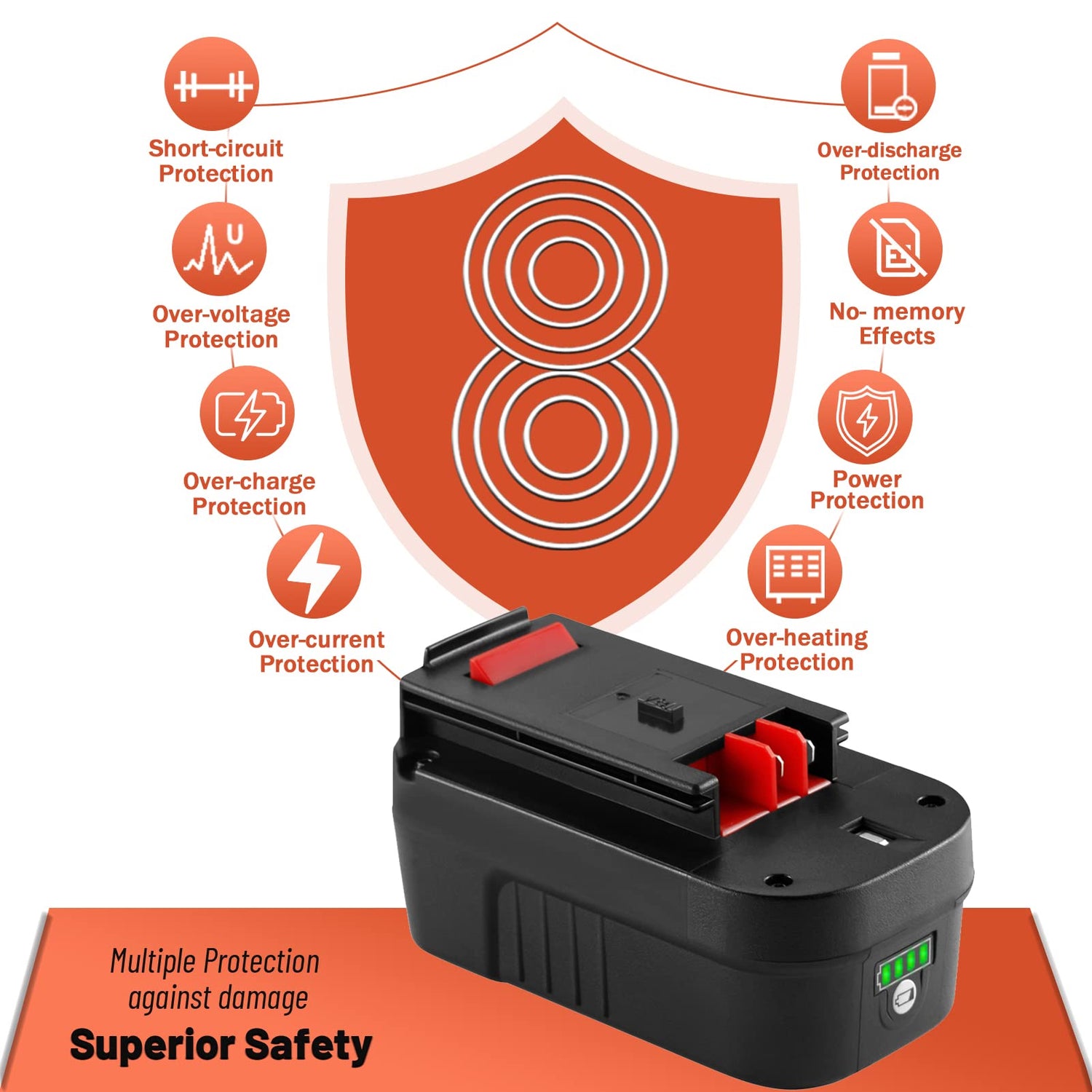 Short-circuit Protection

Over-voltage Protection

Over-charge Protection

Over-current Protection

8

Over-discharge Protection

No- memory Effects

Power Protection

Over-heating Protection

Multiple Protection against damage

Superior Safety