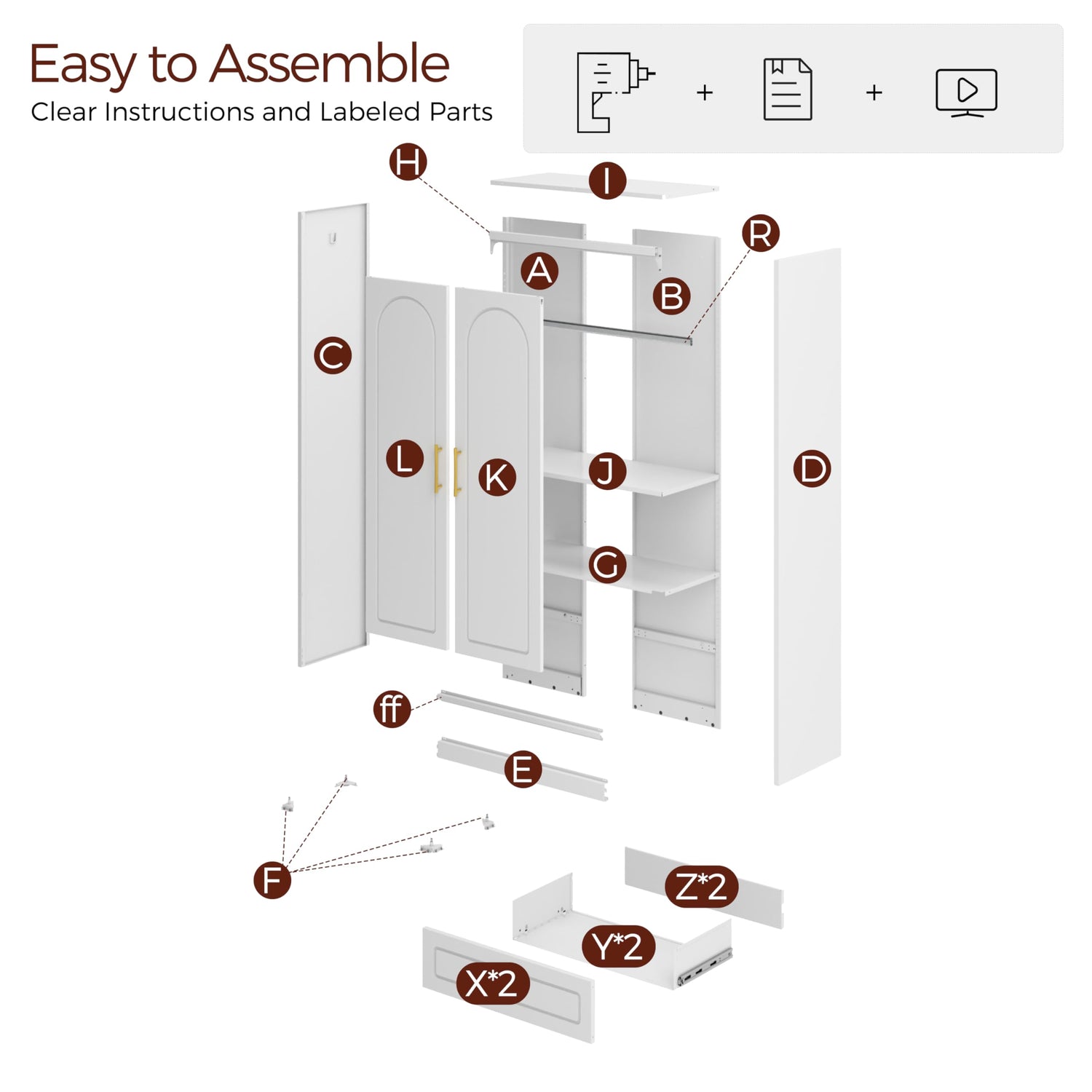 Easy to Assemble
Clear Instructions and Labeled Parts

+ +

H
I
R
A
B
C
L
K
J
D
G
ff
E
F
Z*2
Y*2
X*2