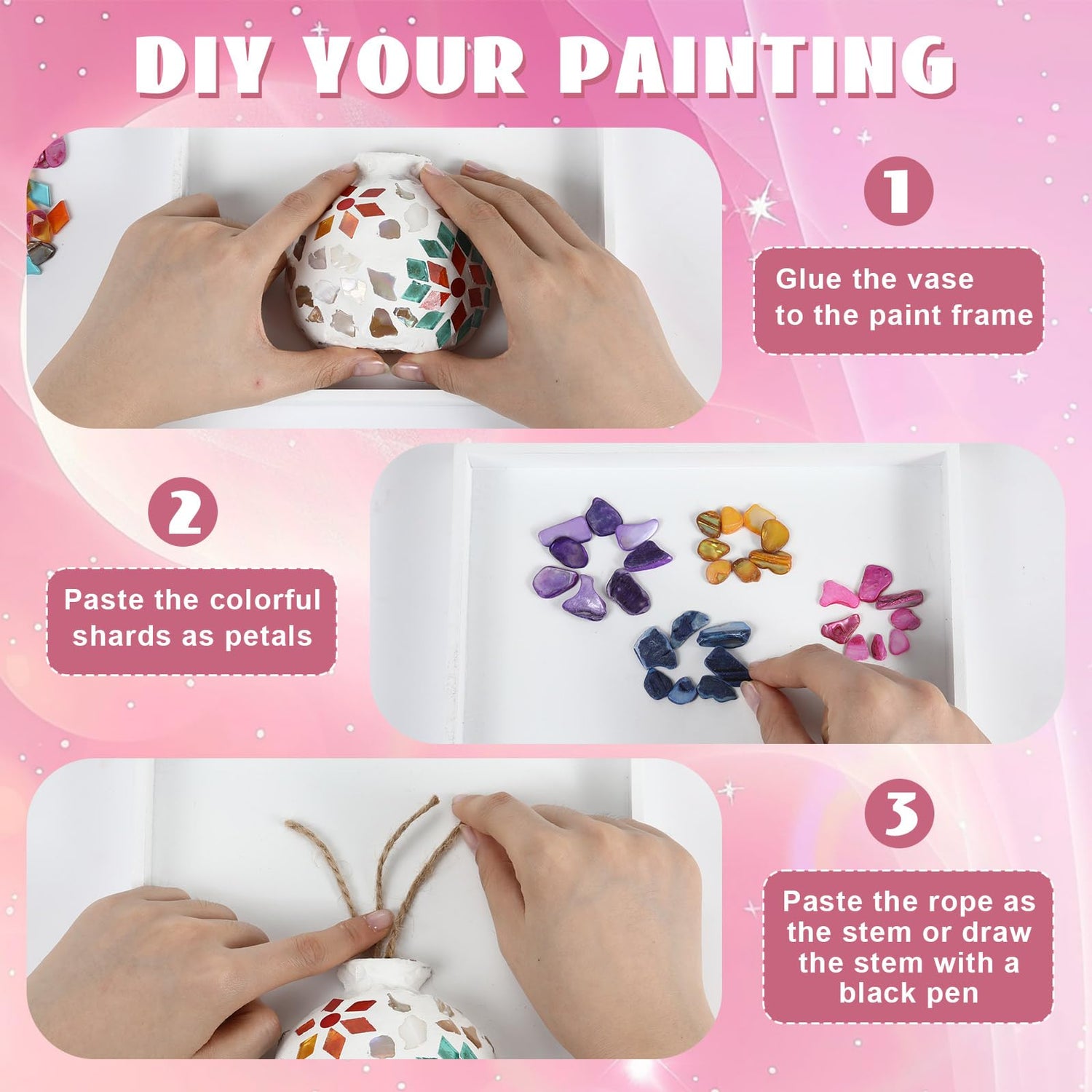 DIY YOUR PAINTING

1

Glue the vase to the paint frame

2

Paste the colorful shards as petals

3

Paste the rope as the stem or draw the stem with a black pen