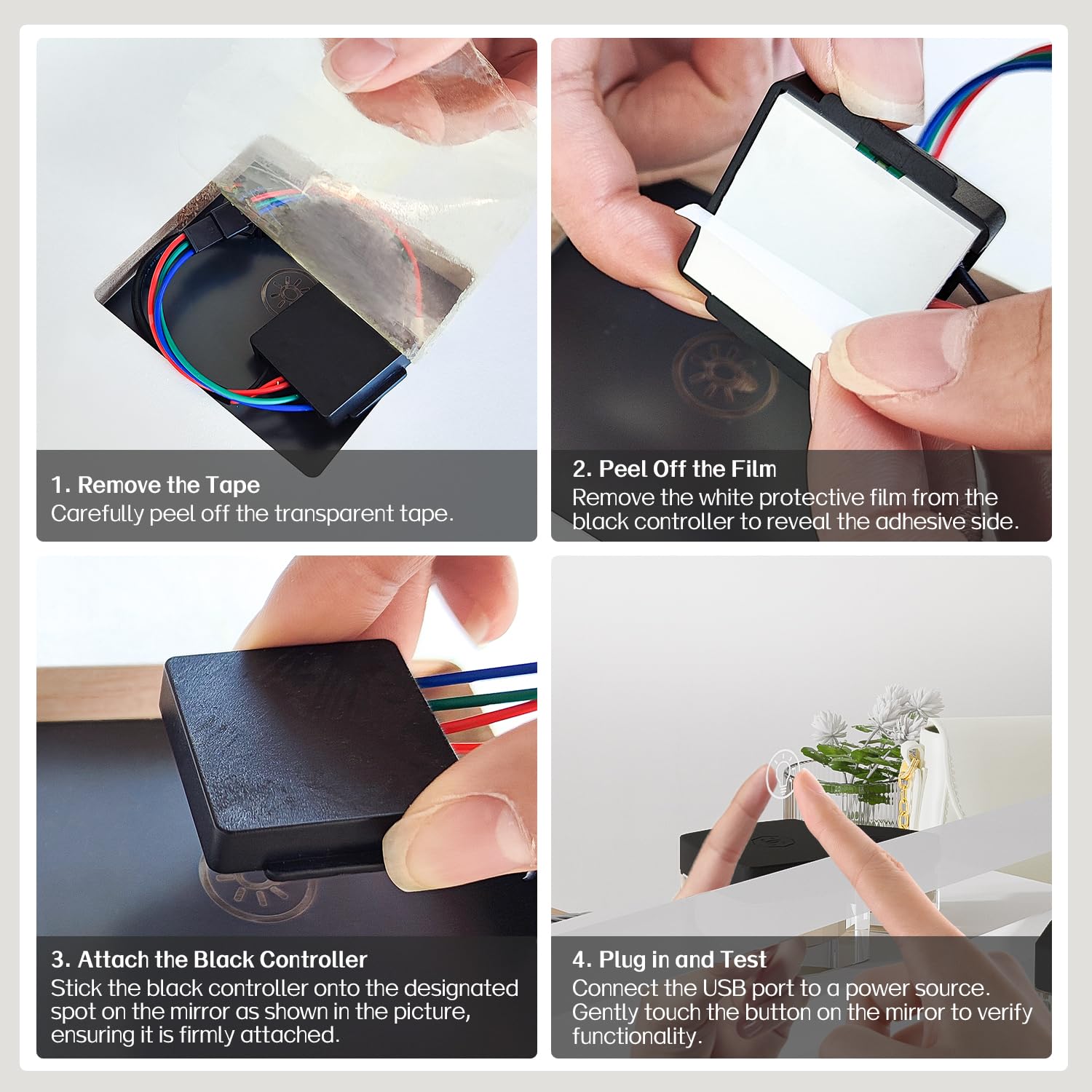 1. Remove the Tape
Carefully peel off the transparent tape.

2. Peel Off the Film
Remove the white protective film from the black controller to reveal the adhesive side.

3. Attach the Black Controller
Stick the black controller onto the designated spot on the mirror as shown in the picture, ensuring it is firmly attached.

4. Plug in and Test
Connect the USB port to a power source. Gently touch the button on the mirror to verify functionality.