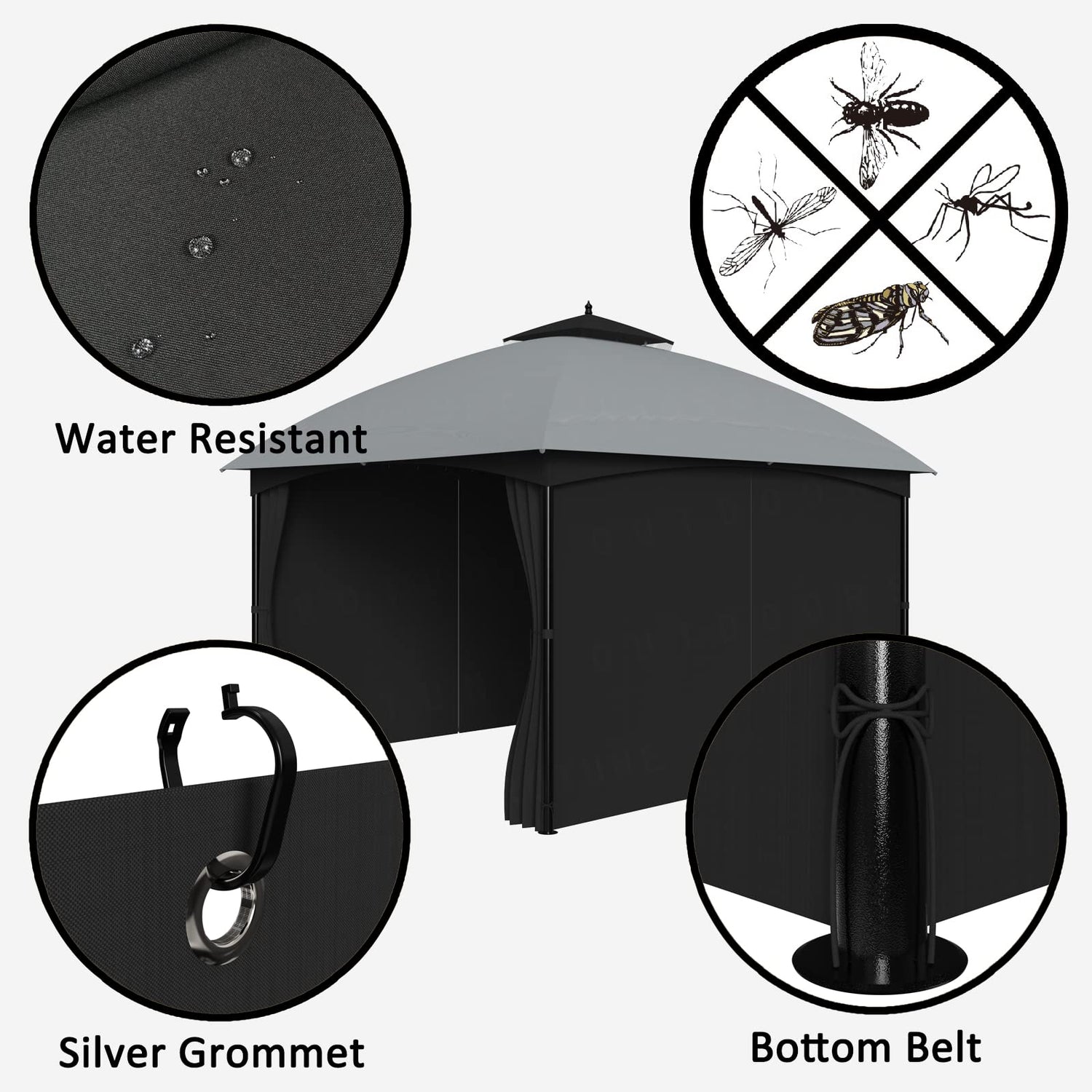 Water Resistant

Silver Grommet

Bottom Belt