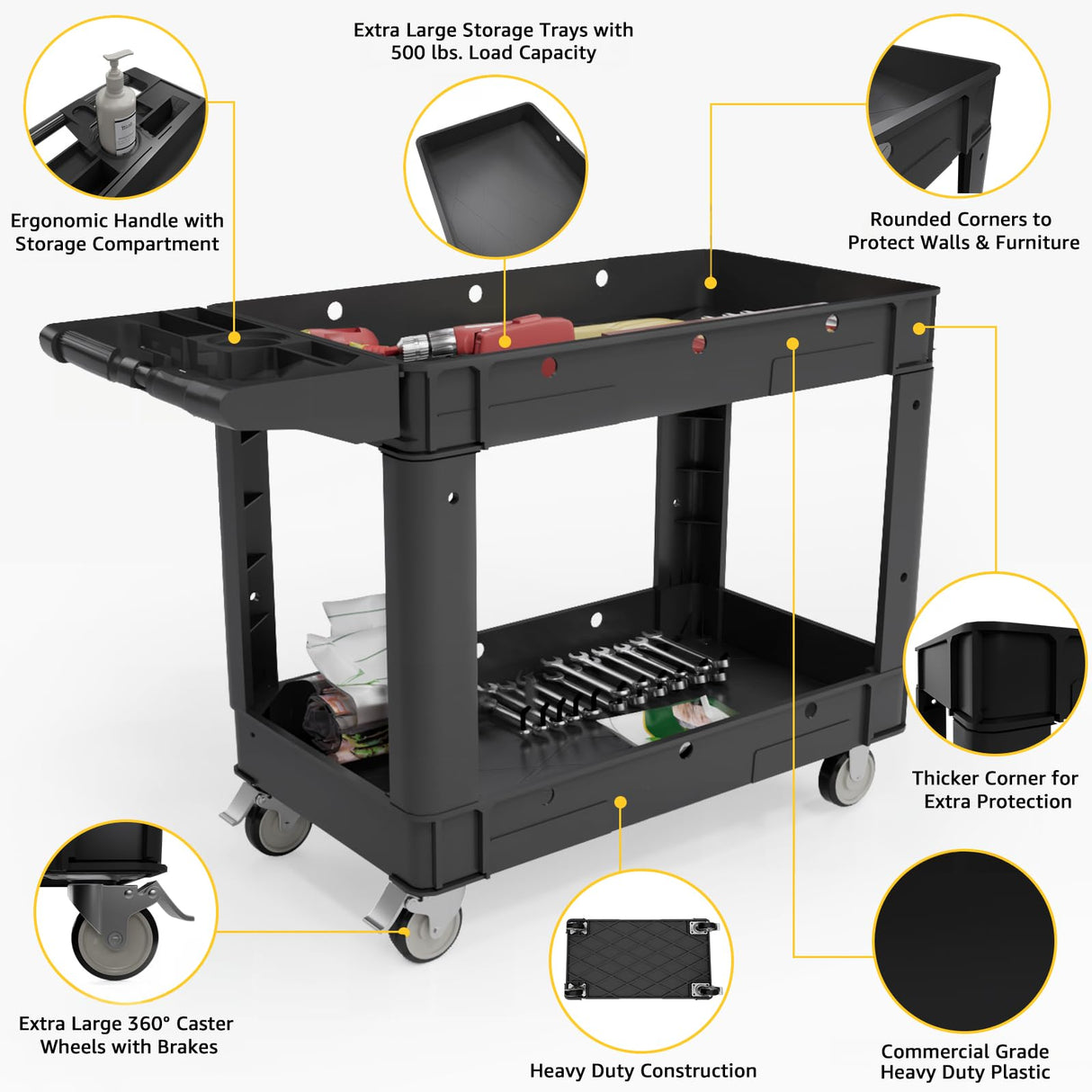 Extra Large Storage Trays with 500 lbs. Load Capacity

Ergonomic Handle with Storage Compartment

Rounded Corners to Protect Walls & Furniture

Thicker Corner for Extra Protection

Extra Large 360° Caster Wheels with Brakes

Heavy Duty Construction

Commercial Grade Heavy Duty Plastic