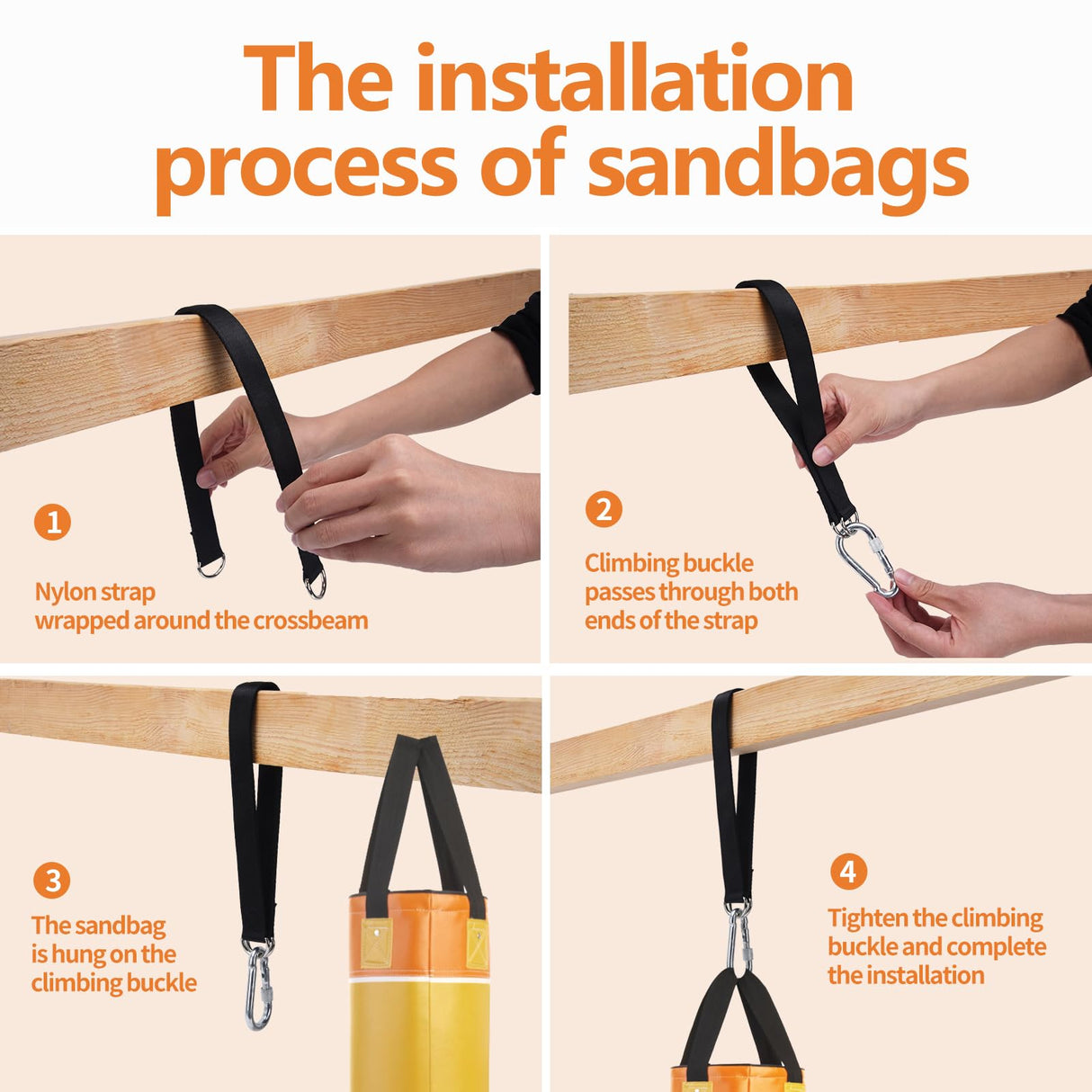 The installation process of sandbags

1
Nylon strap
wrapped around the crossbeam

2
Climbing buckle
passes through both
ends of the strap

3
The sandbag
is hung on the
climbing buckle

4
Tighten the climbing
buckle and complete
the installation