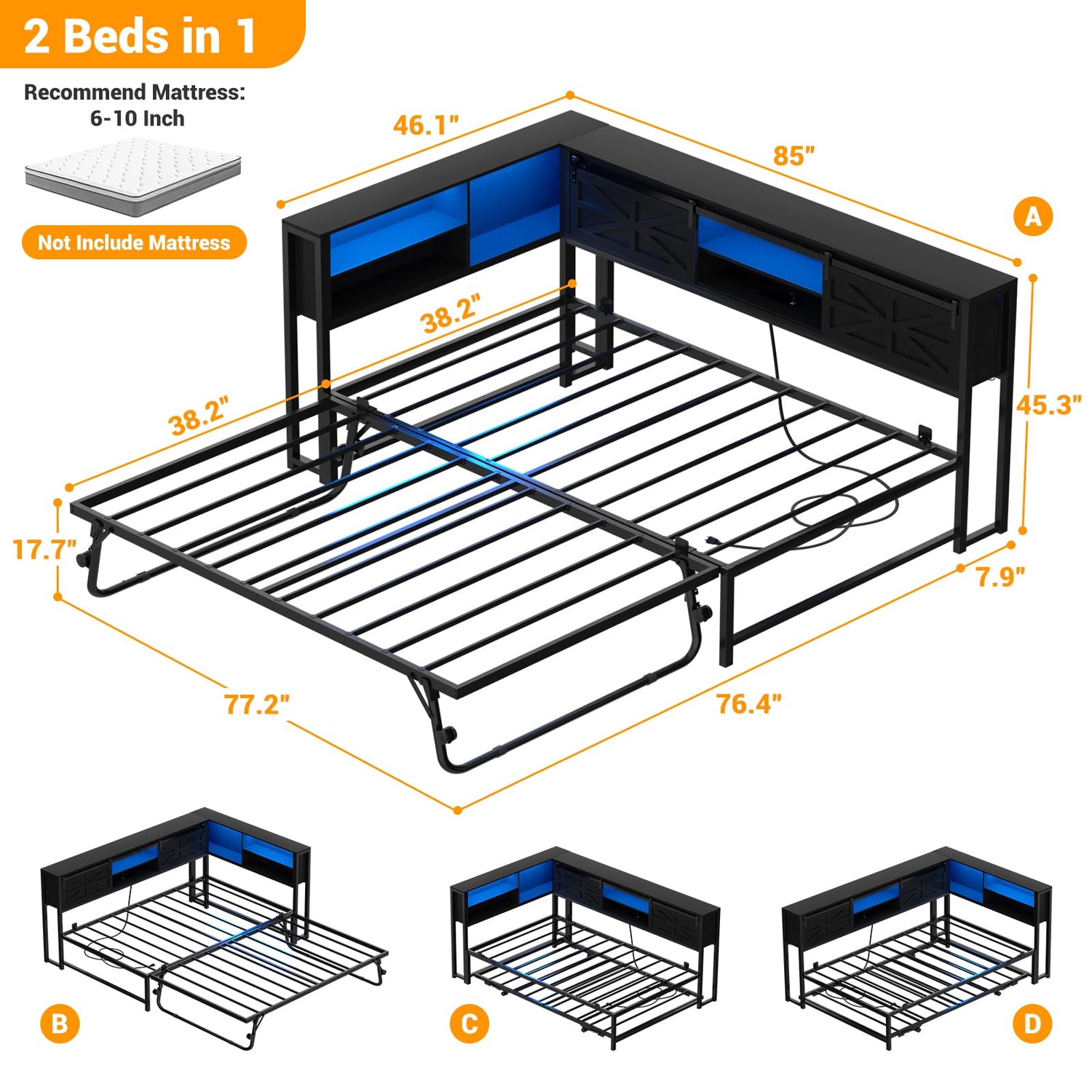 2 Beds in 1

Recommend Mattress: 6-10 Inch

Not Include Mattress

46.1"

85"

A

38.2"

38.2"

45.3"

17.7"

7.9"

77.2"

76.4"

B

C

D